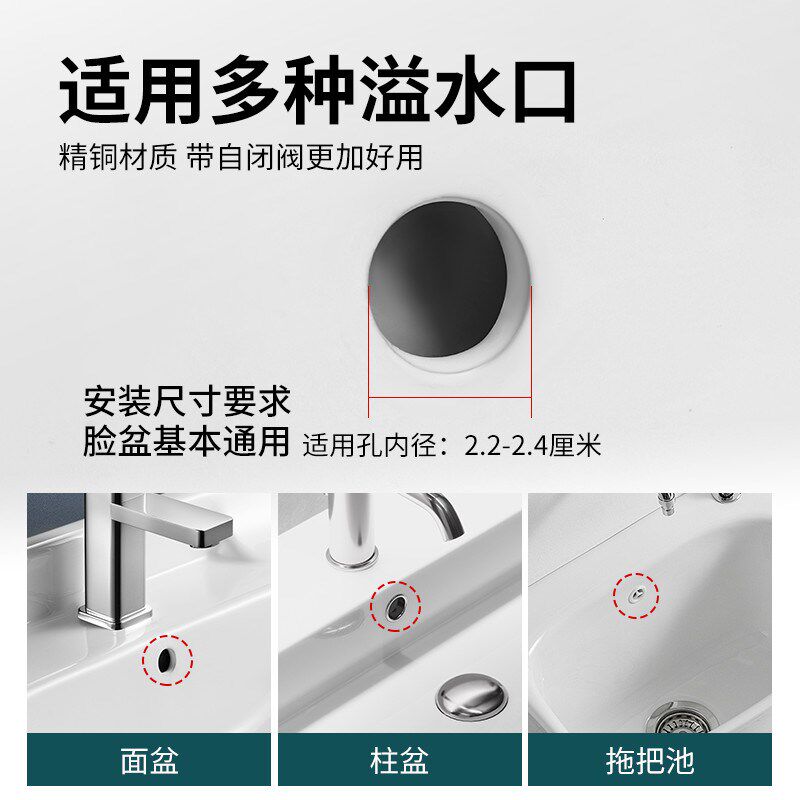 适用多种溢水口

精铜材质 带自闭阀更加好用

安装尺寸要求
脸盆基本通用

适用孔内径：2.2-2.4厘米

面盆

柱盆

拖把池