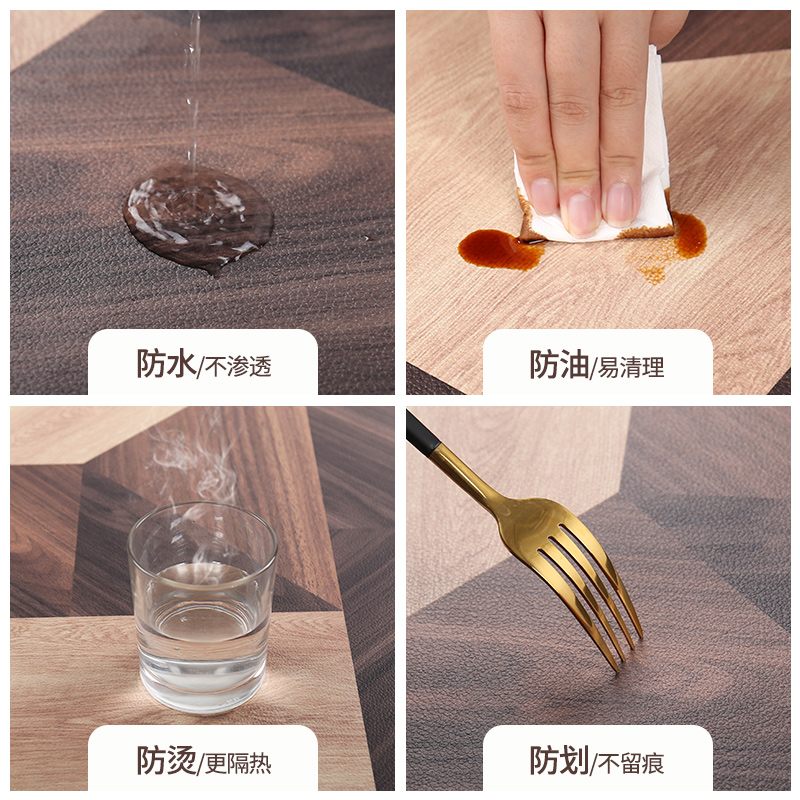 防水/不渗透

防油/易清理

防烫/更隔热

防划/不留痕