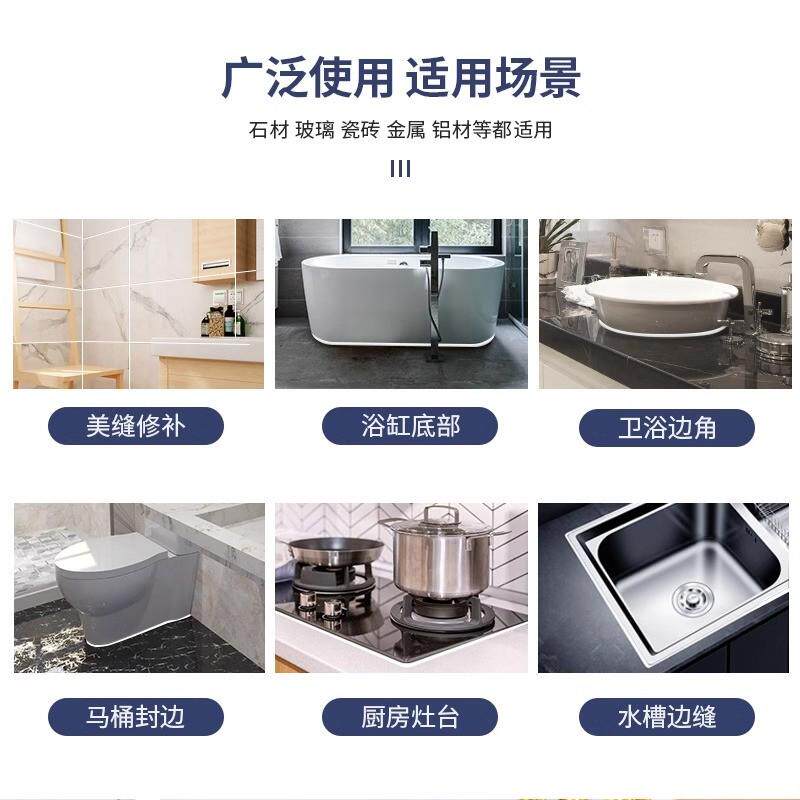 广泛使用 适用场景

石材 玻璃 瓷砖 金属 铝材等都适用

美缝修补

浴缸底部

卫浴边角

马桶封边

厨房灶台

水槽边缝