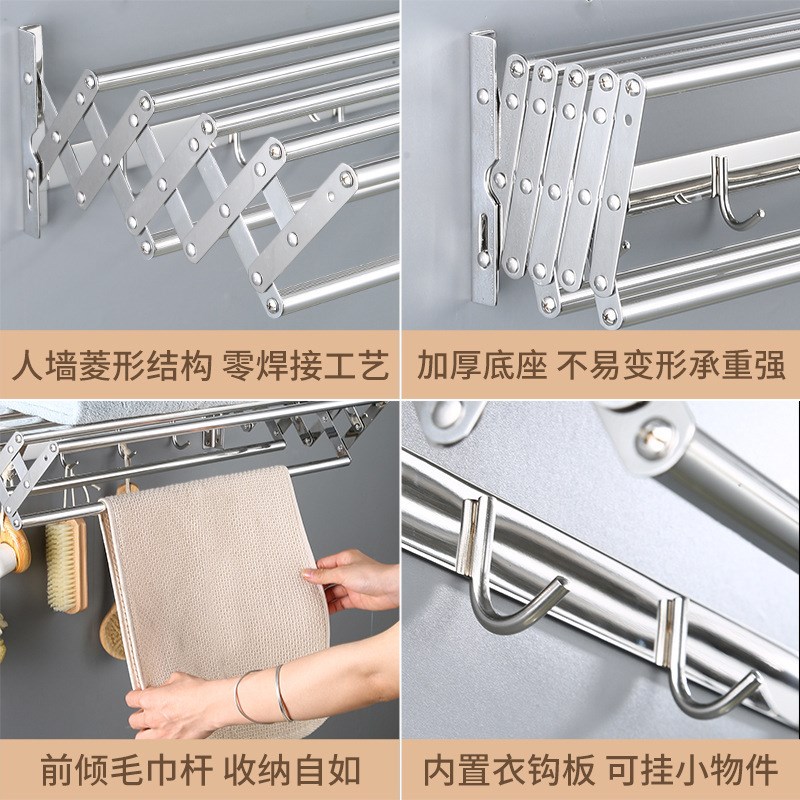 人墙菱形结构 零焊接工艺

加厚底座 不易变形承重强

前倾毛巾杆 收纳自如

内置衣钩板 可挂小物件