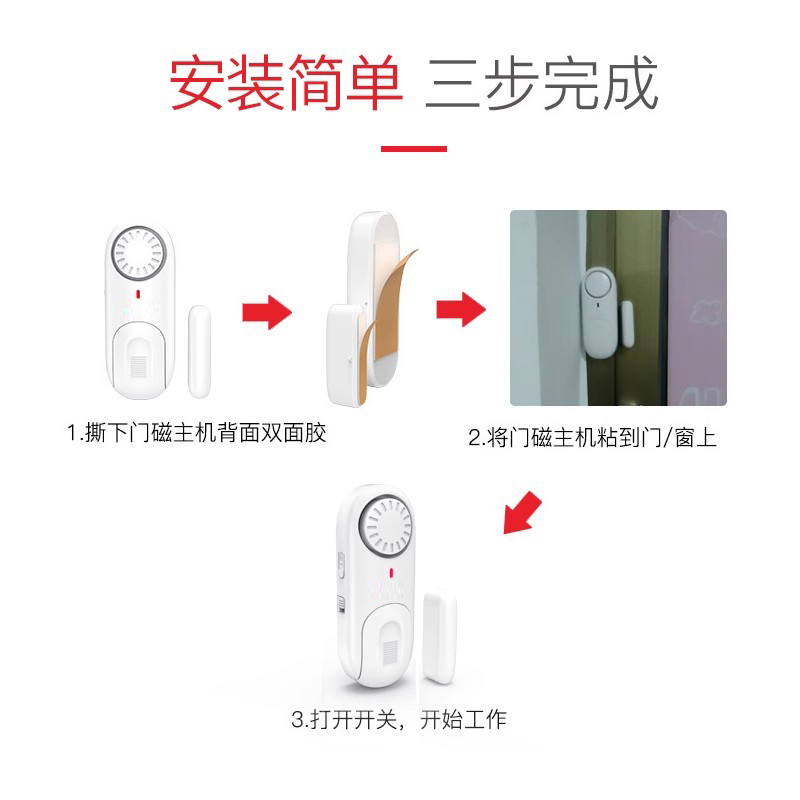 安装简单 三步完成

1.撕下门磁主机背面双面胶

2.将门磁主机粘到门/窗上

3.打开开关，开始工作