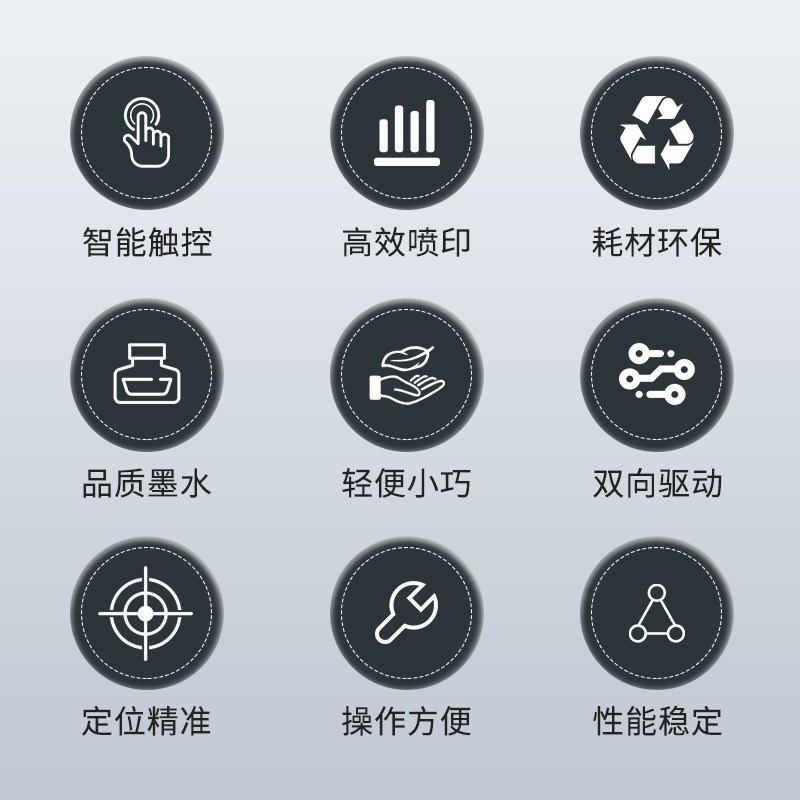 智能触控

高效喷印

耗材环保

品质墨水

轻便小巧

双向驱动

定位精准

操作方便

性能稳定