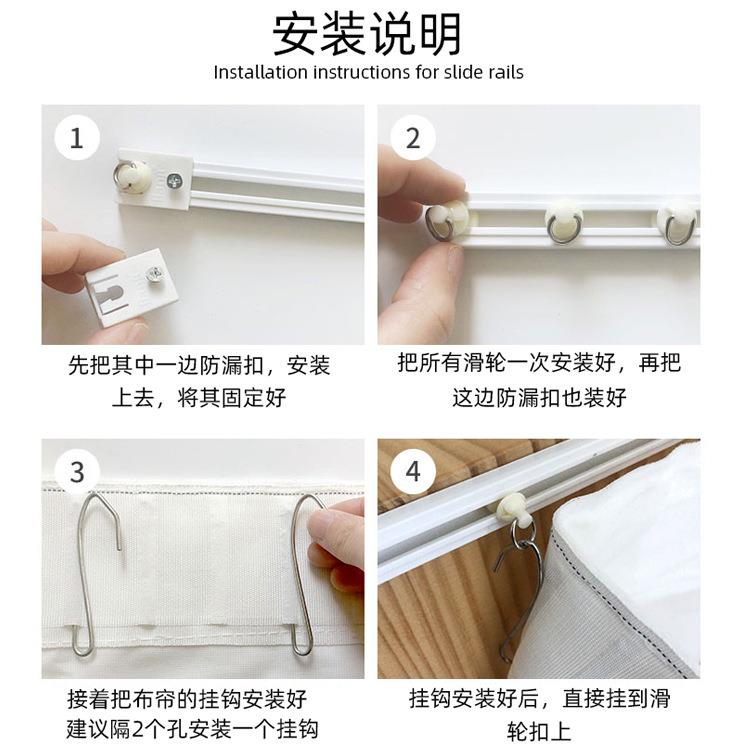 安装说明
Installation instructions for slide rails

1
先把其中一边防漏扣，安装上去，将其固定好

2
把所有滑轮一次安装好，再把这边防漏扣也装好

3
接着把布帘的挂钩安装好
建议隔2个孔安装一个挂钩

4
挂钩安装好后，直接挂到滑轮扣上