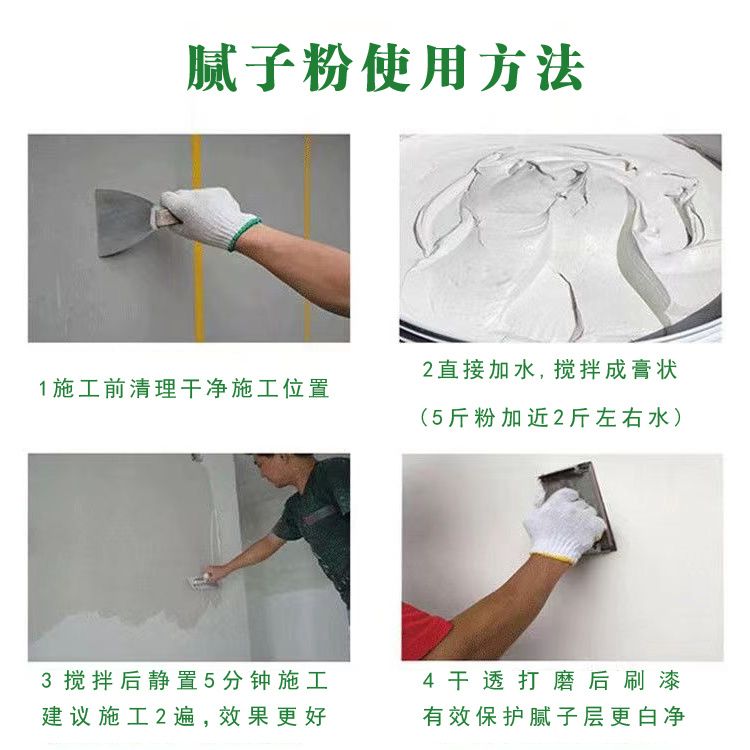 腻子粉使用方法

1施工前清理干净施工位置

2直接加水，搅拌成膏状

（5斤粉加近2斤左右水）

3 搅拌后静置5分钟施工
建议施工2遍，效果更好

4 干透打磨后刷漆
有效保护腻子层更白净