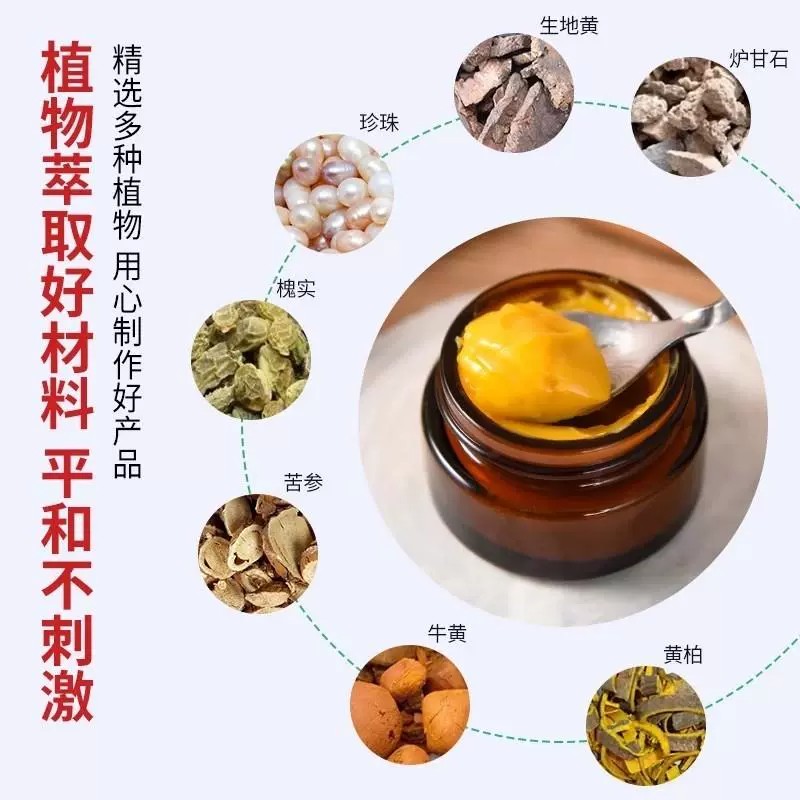 植物萃取好材料 平和不刺激

精选多种植物 用心制作好产品

生地黄

炉甘石

珍珠

槐实

苦参

牛黄

黄柏