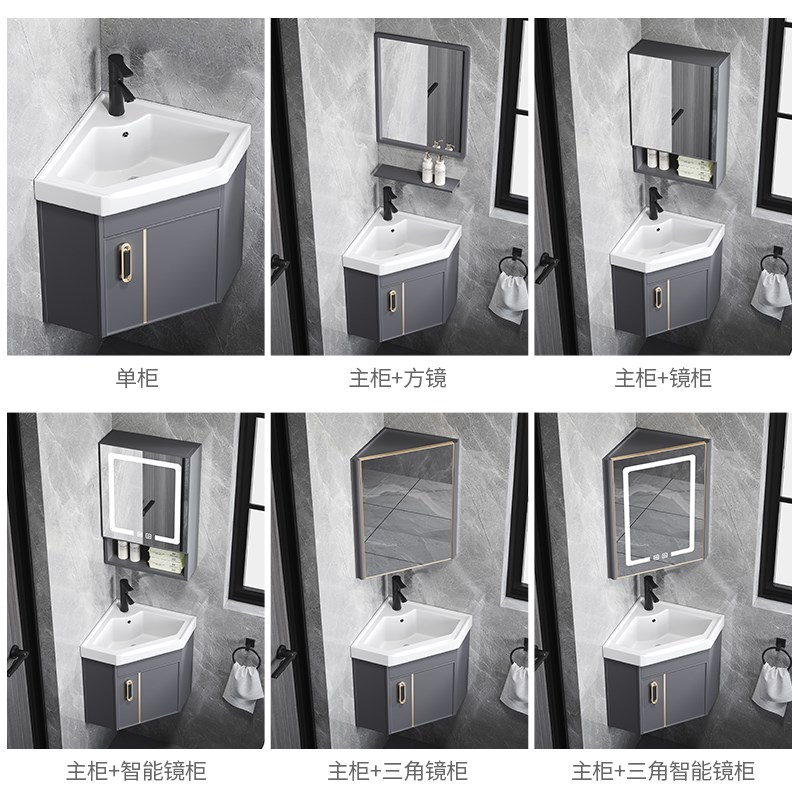 单柜

主柜+方镜

主柜+镜柜

主柜+智能镜柜

主柜+三角镜柜

主柜+三角智能镜柜