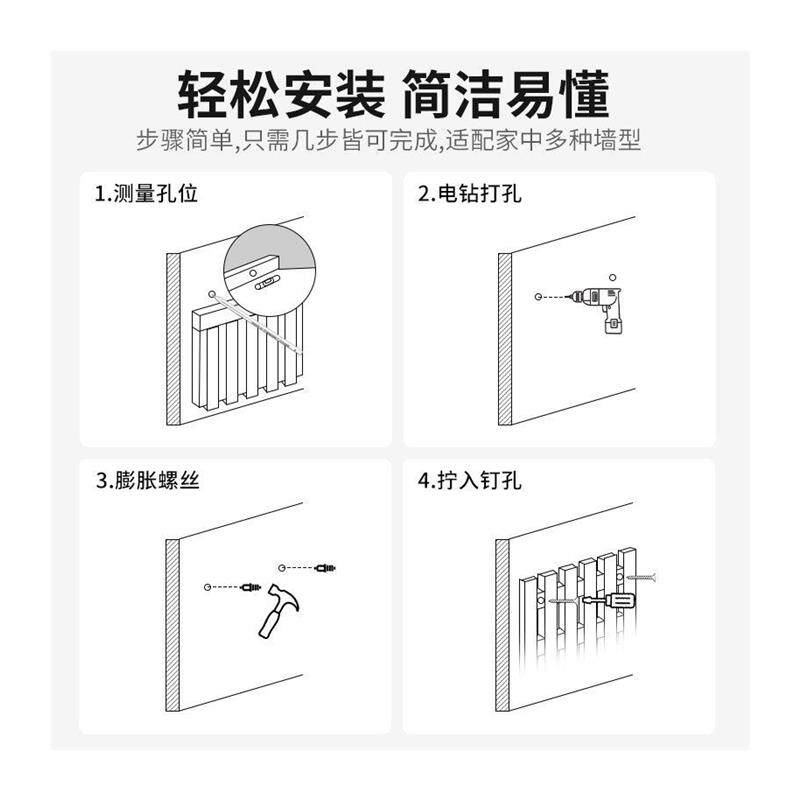 轻松安装 简洁易懂

步骤简单,只需几步皆可完成,适配家中多种墙型

1.测量孔位

2.电钻打孔

3.膨胀螺丝

4.拧入钉孔