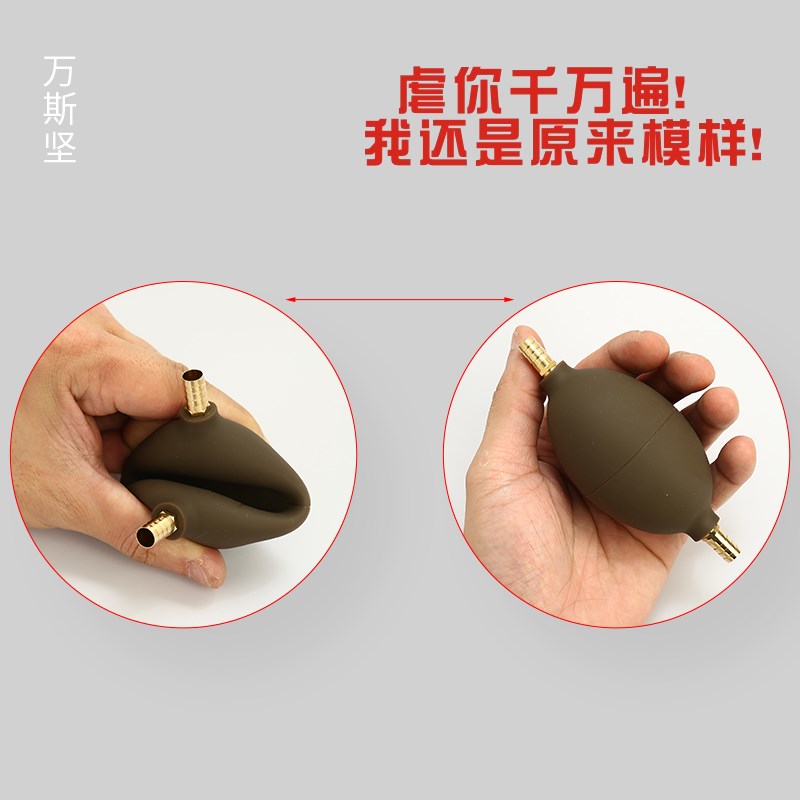 万斯坚

虐你千万遍!
我还是原来模样!