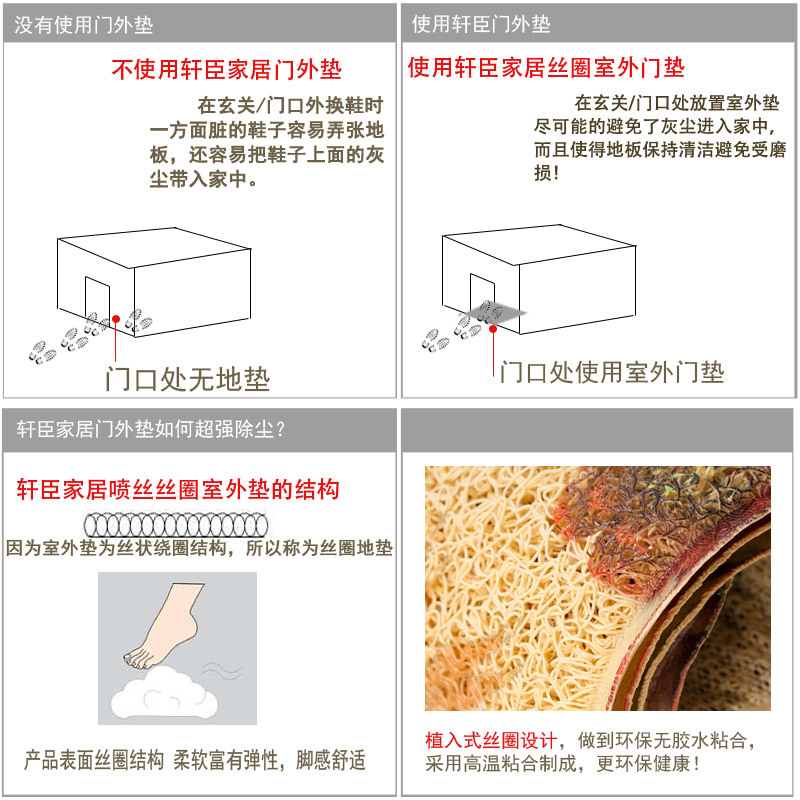 没有使用门外垫

不使用轩臣家居门外垫

在玄关/门口外换鞋时一方面脏的鞋子容易弄张地板，还容易把鞋子上面的灰尘带入家中。

门口处无地垫

使用轩臣门外垫

使用轩臣家居丝圈室外门垫

在玄关/门口处放置室外垫尽可能的避免了灰尘进入家中，而且使得地板保持清洁避免受磨损！

门口处使用室外门垫

轩臣家居门外垫如何超强除尘？

轩臣家居喷丝丝圈室外垫的结构

因为室外垫为丝状绕圈结构，所以称为丝圈地垫

产品表面丝圈结构 柔软富有弹性，脚感舒适

植入式丝圈设计，做到环保无胶水粘合，采用高温粘合制成，更环保健康！