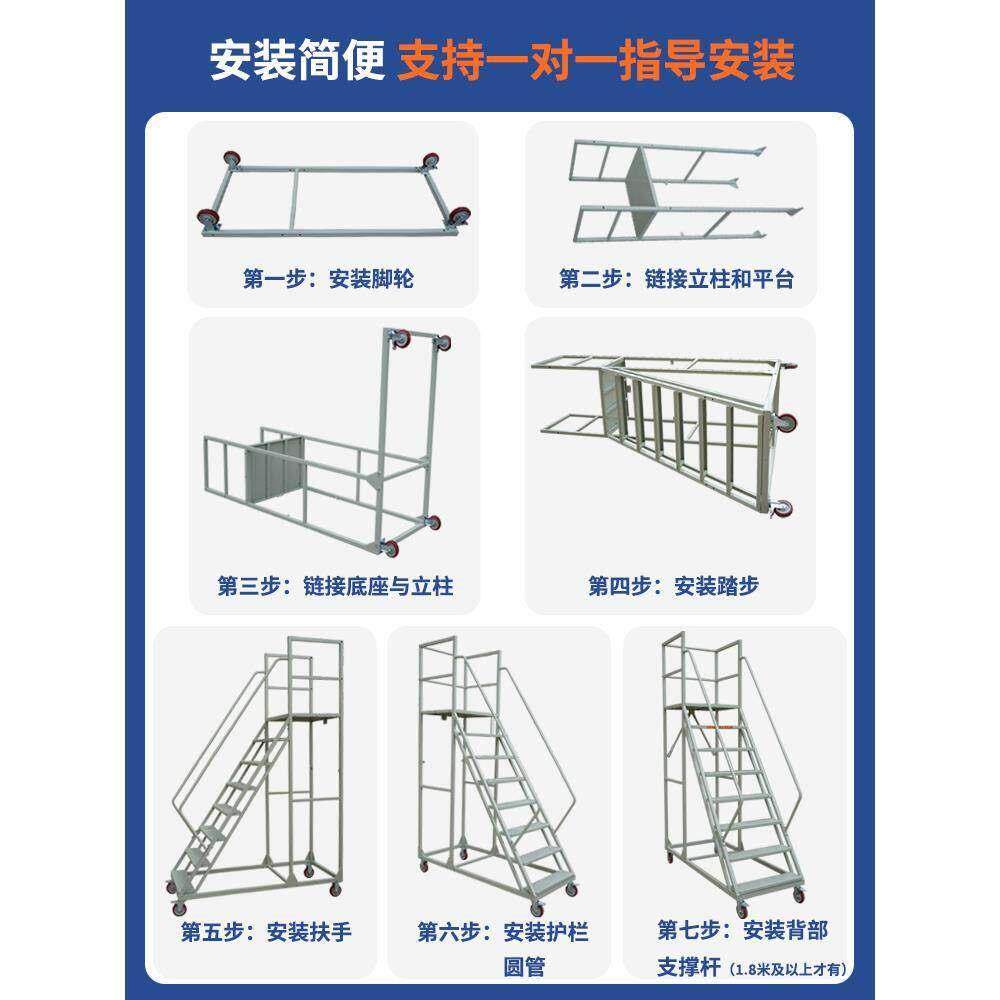 安装简便 支持一对一指导安装

第一步：安装脚轮

第二步：链接立柱和平台

第三步：链接底座与立柱

第四步：安装踏步

第五步：安装扶手

第六步：安装护栏圆管

第七步：安装背部支撑杆（1.8米及以上才有）