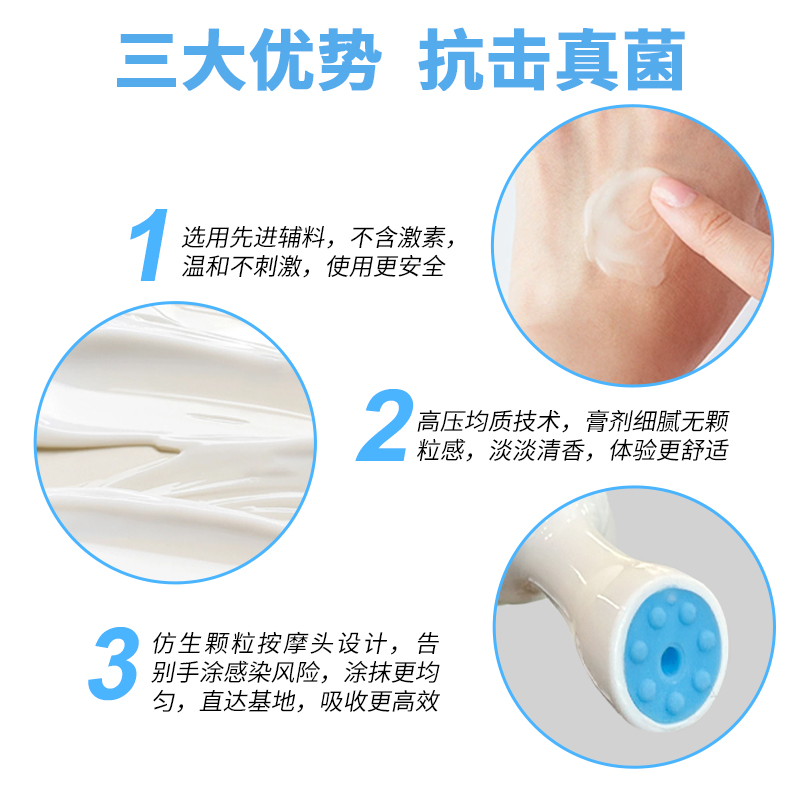 三大优势 抗击真菌

1 选用先进辅料，不含激素，温和不刺激，使用更安全

2 高压均质技术，膏剂细腻无颗粒感，淡淡清香，体验更舒适

3 仿生颗粒按摩头设计，告别手涂感染风险，涂抹更均匀，直达基地，吸收更高效