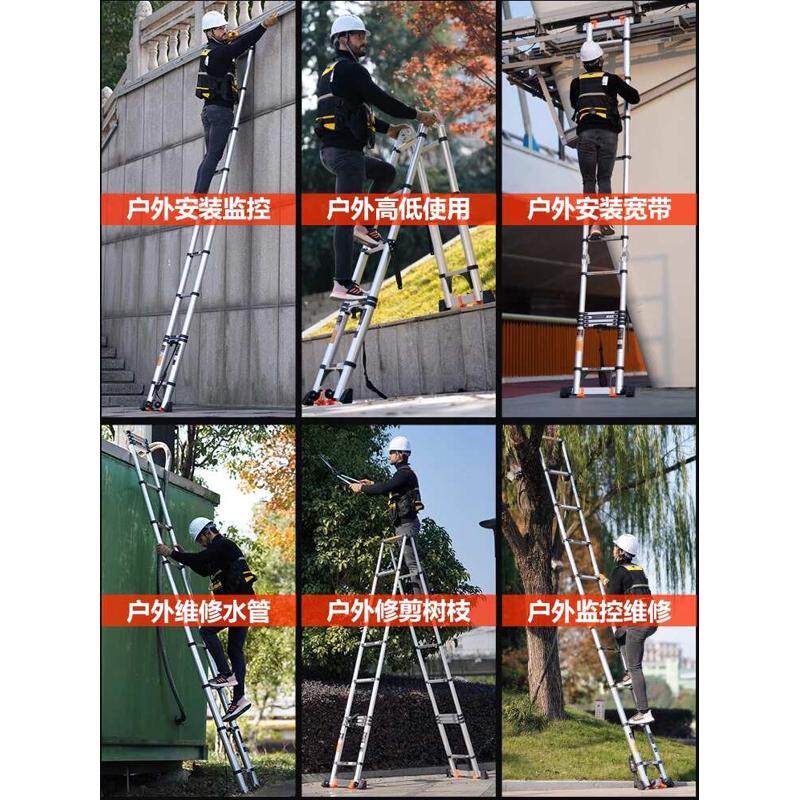 户外安装监控

户外高低使用

户外安装宽带

户外维修水管

户外修剪树枝

户外监控维修