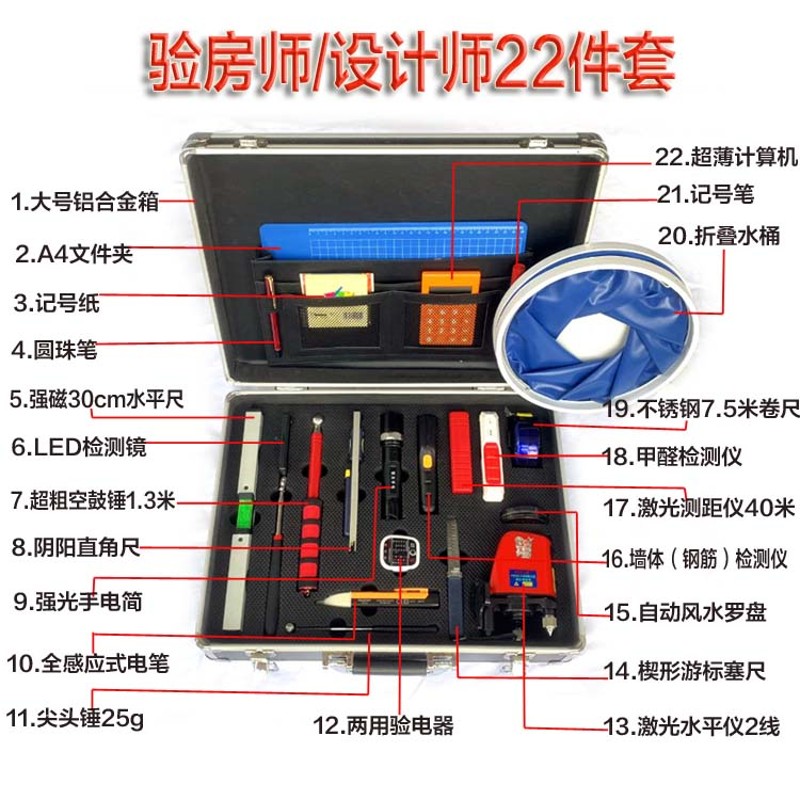 验房师/设计师22件套

1.大号铝合金箱
2.A4文件夹
3.记号纸
4.圆珠笔
5.强磁30cm水平尺
6.LED检测镜
7.超粗空鼓锤1.3米
8.阴阳直角尺
9.强光手电筒
10.全感应式电笔
11.尖头锤25g
12.两用验电器
13.激光水平仪2线
14.楔形游标塞尺
15.自动风水罗盘
16.墙体（钢筋）检测仪
17.激光测距仪40米
18.甲醛检测仪
19.不锈钢7.5米卷尺
20.折叠水桶
21.记号笔
22.超薄计算机