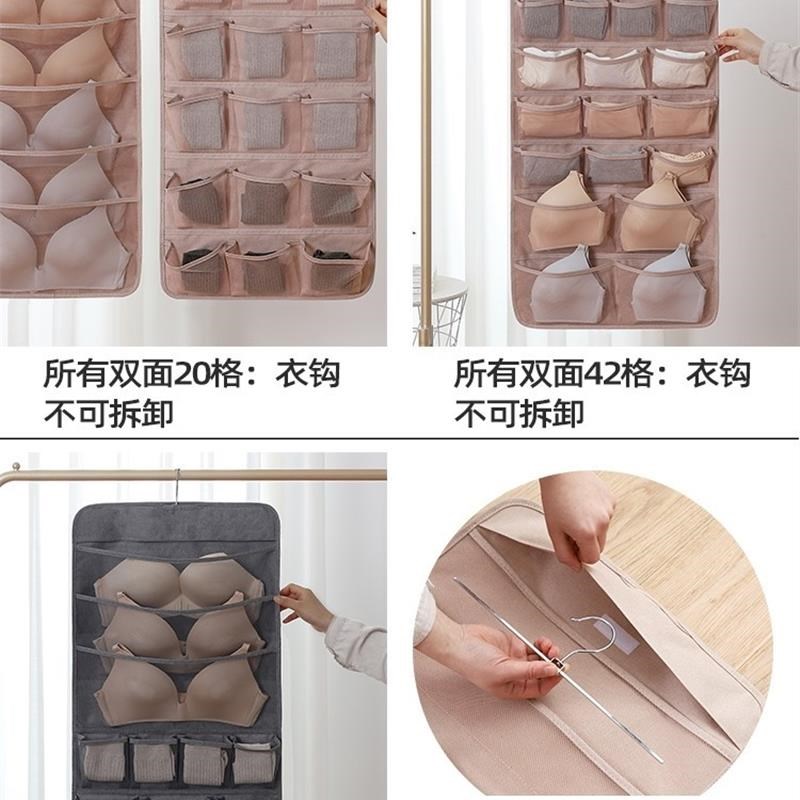 所有双面20格：衣钩不可拆卸

所有双面42格：衣钩不可拆卸