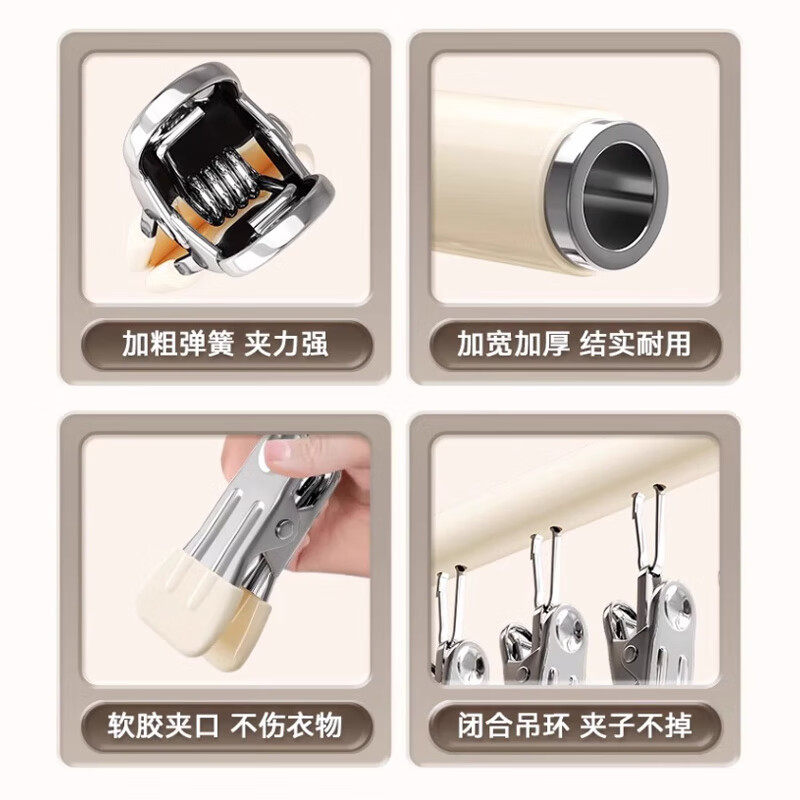 加粗弹簧 夹力强

加宽加厚 结实耐用

软胶夹口 不伤衣物

闭合吊环 夹子不掉