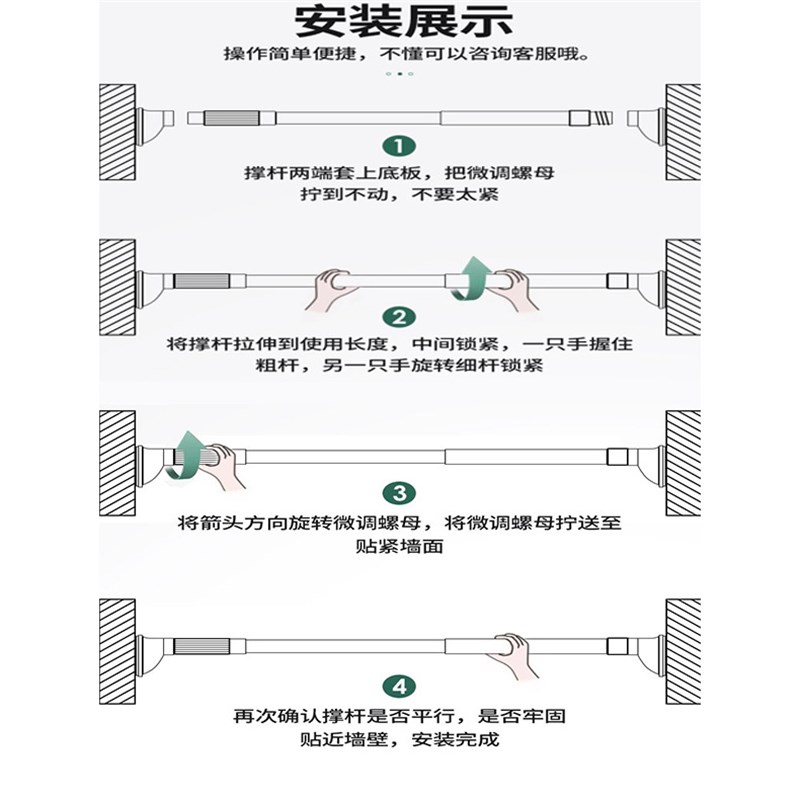 安装展示

操作简单便捷，不懂可以咨询客服哦。

1
撑杆两端套上底板，把微调螺母拧到不动，不要太紧

2
将撑杆拉伸到使用长度，中间锁紧，一只手握住粗杆，另一只手旋转细杆锁紧

3
将箭头方向旋转微调螺母，将微调螺母拧送至贴紧墙面

4
再次确认撑杆是否平行，是否牢固贴近墙壁，安装完成