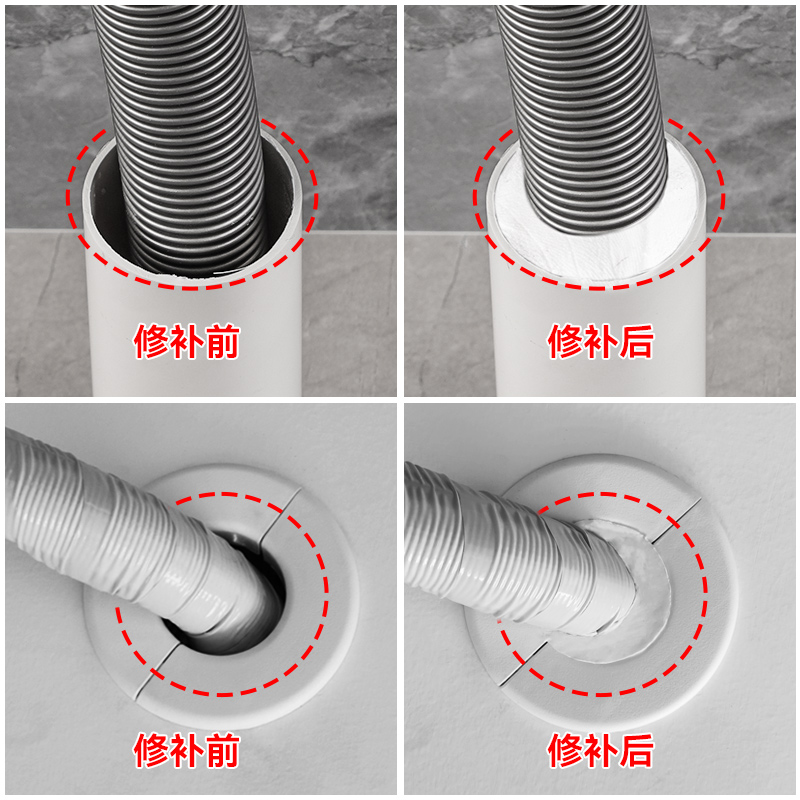 修补前

修补后

修补前

修补后