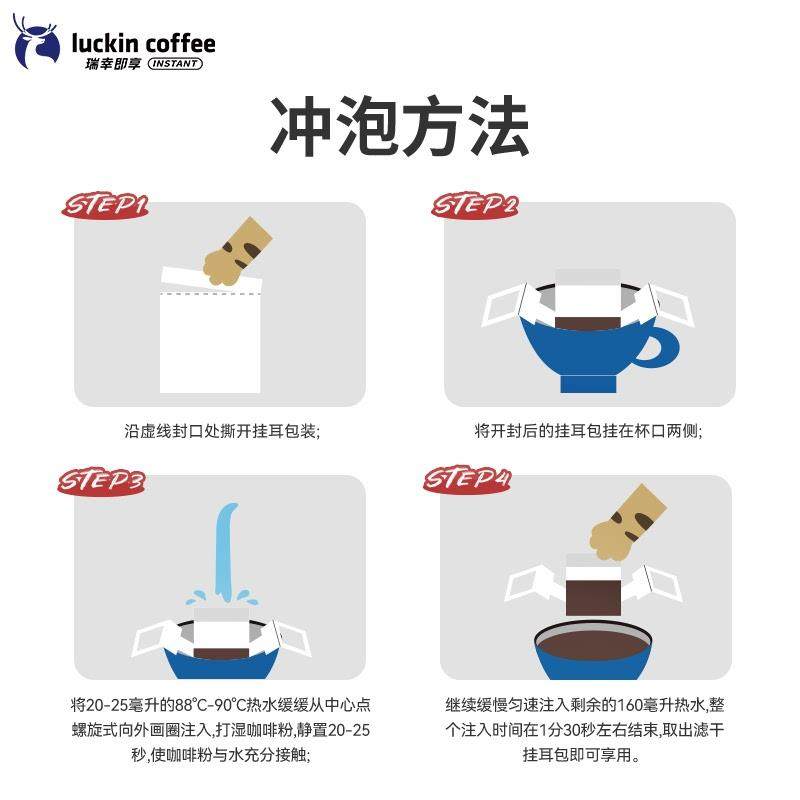 luckin coffee
瑞幸即享 INSTANT

冲泡方法

STEP1
沿虚线封口处撕开挂耳包装;

STEP2
将开封后的挂耳包挂在杯口两侧;

STEP3
将20-25毫升的88℃-90℃热水缓缓从中心点螺旋式向外画圈注入,打湿咖啡粉,静置20-25秒,使咖啡粉与水充分接触;

STEP4
继续缓慢匀速注入剩余的160毫升热水,整个注入时间在1分30秒左右结束,取出滤干挂耳包即可享用。