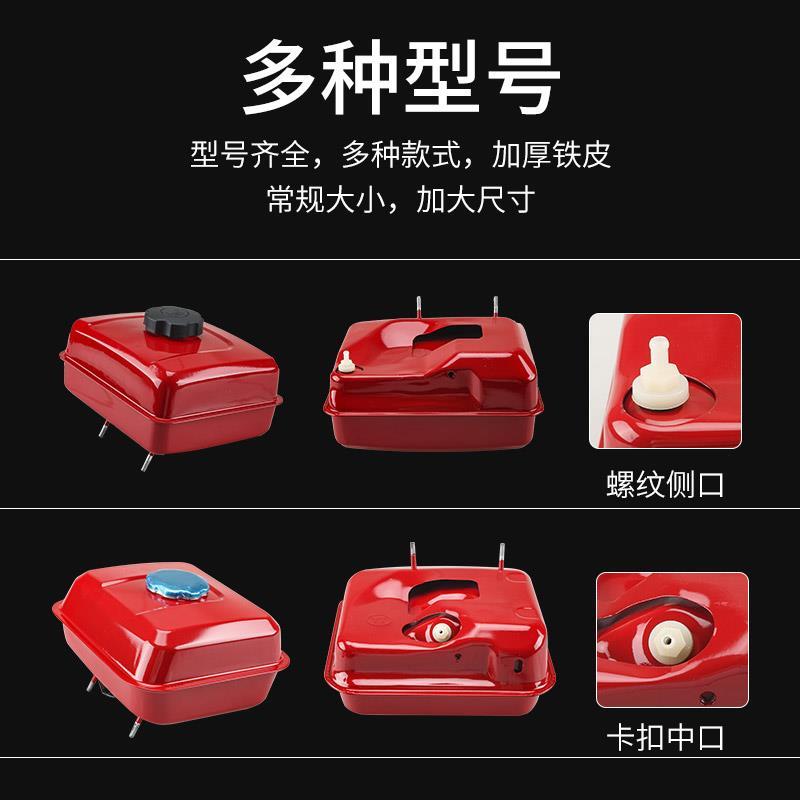 多种型号

型号齐全，多种款式，加厚铁皮
常规大小，加大尺寸

螺纹侧口

卡扣中口