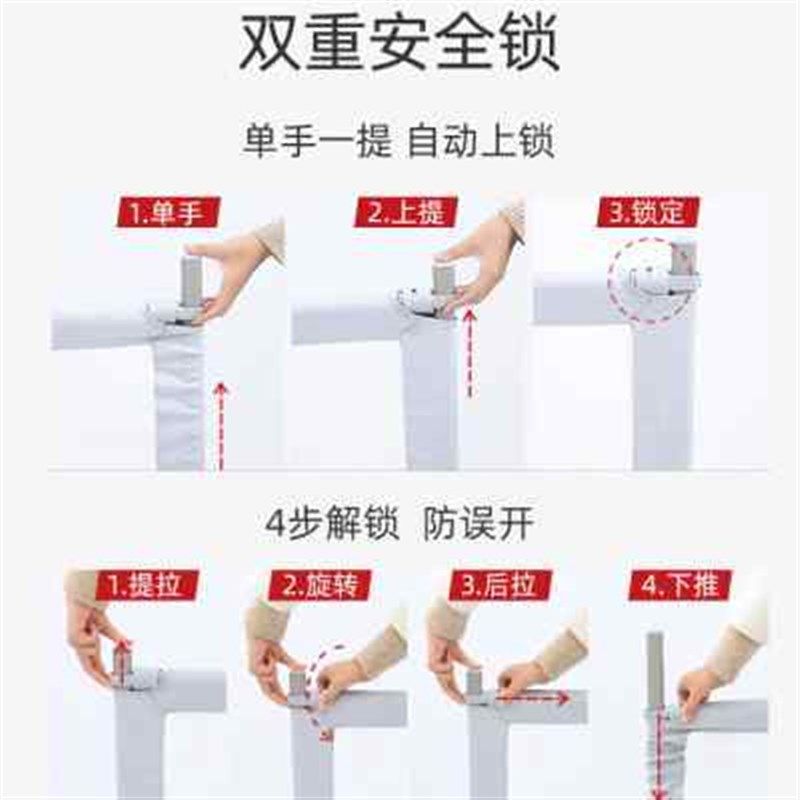 双重安全锁

单手一提 自动上锁

1.单手

2.上提

3.锁定

4步解锁 防误开

1.提拉

2.旋转

3.后拉

4.下推