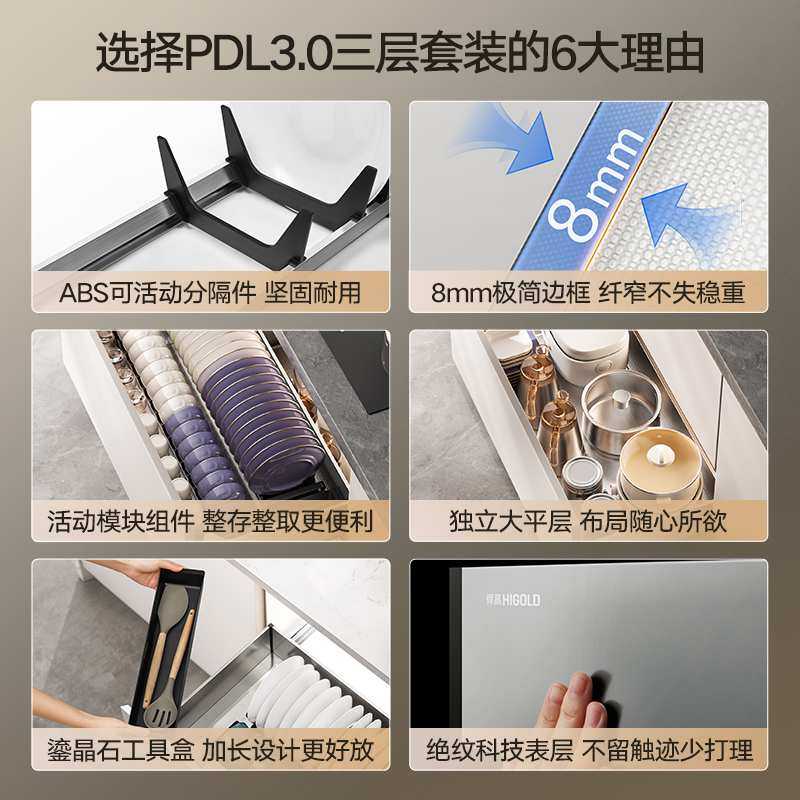 选择PDL3.0三层套装的6大理由

ABS可活动分隔件 坚固耐用

8mm

8mm极简边框 纤窄不失稳重

活动模块组件 整存整取更便利

独立大平层 布局随心所欲

鎏晶石工具盒 加长设计更好放

悍高HIGOLD

绝纹科技表层 不留触迹少打理