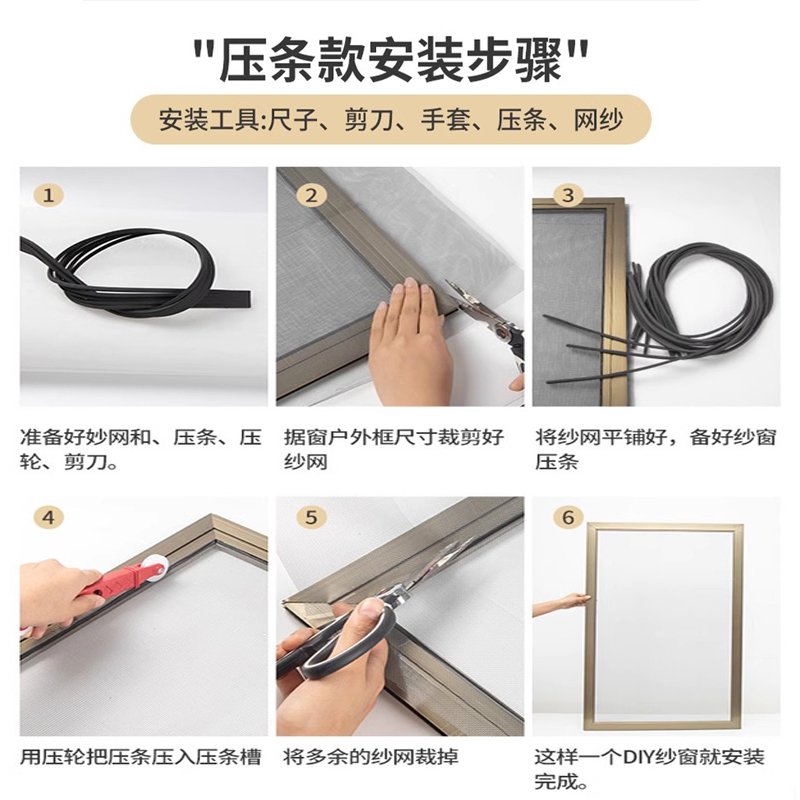 "压条款安装步骤"

安装工具:尺子、剪刀、手套、压条、网纱

1

准备好妙网和、压条、压轮、剪刀。

2

据窗户外框尺寸裁剪好纱网

3

将纱网平铺好，备好纱窗压条

4

用压轮把压条压入压条槽

5

将多余的纱网裁掉

6

这样一个DIY纱窗就安装完成。