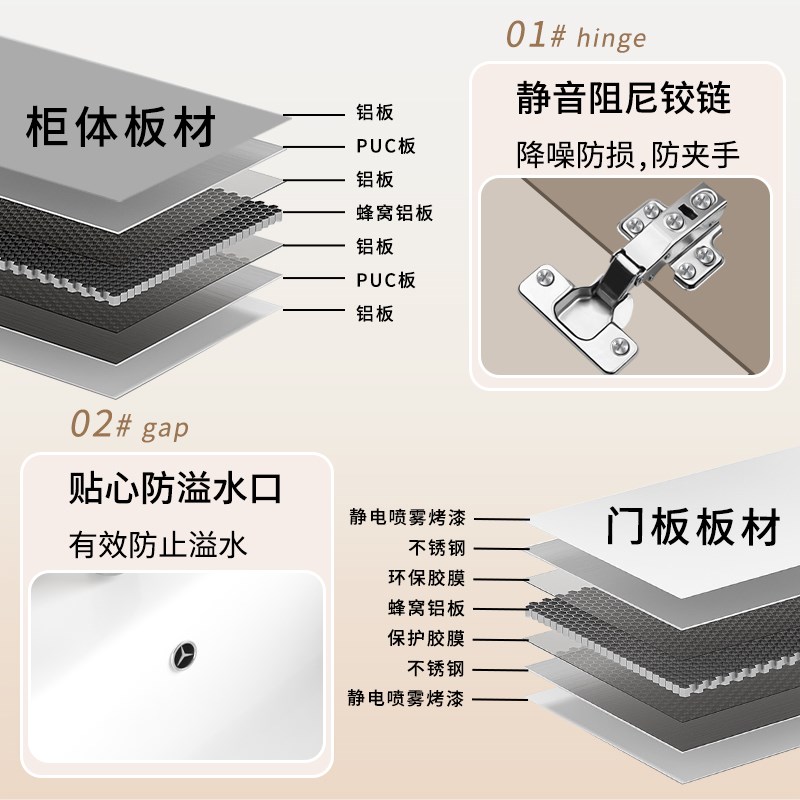 柜体板材

铝板
PUC板
铝板
蜂窝铝板
铝板
PUC板
铝板

01# hinge

静音阻尼铰链

降噪防损,防夹手

02# gap

贴心防溢水口

有效防止溢水

静电喷雾烤漆
不锈钢
环保胶膜
蜂窝铝板
保护胶膜
不锈钢
静电喷雾烤漆

门板板材