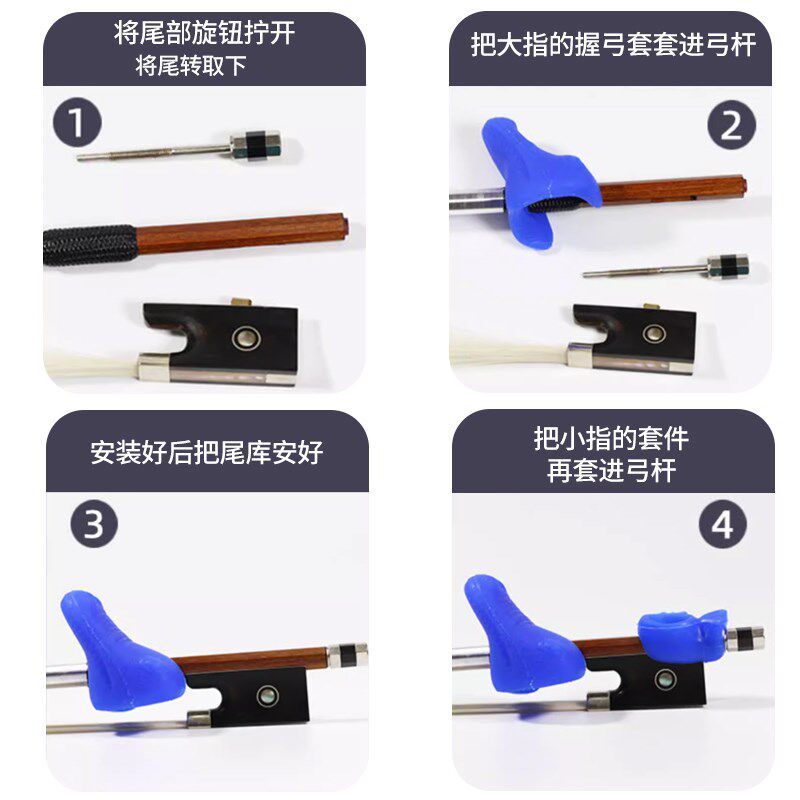 将尾部旋钮拧开
将尾转取下

1

把大指的握弓套套进弓杆

2

安装好后把尾库安好

3

把小指的套件
再套进弓杆

4