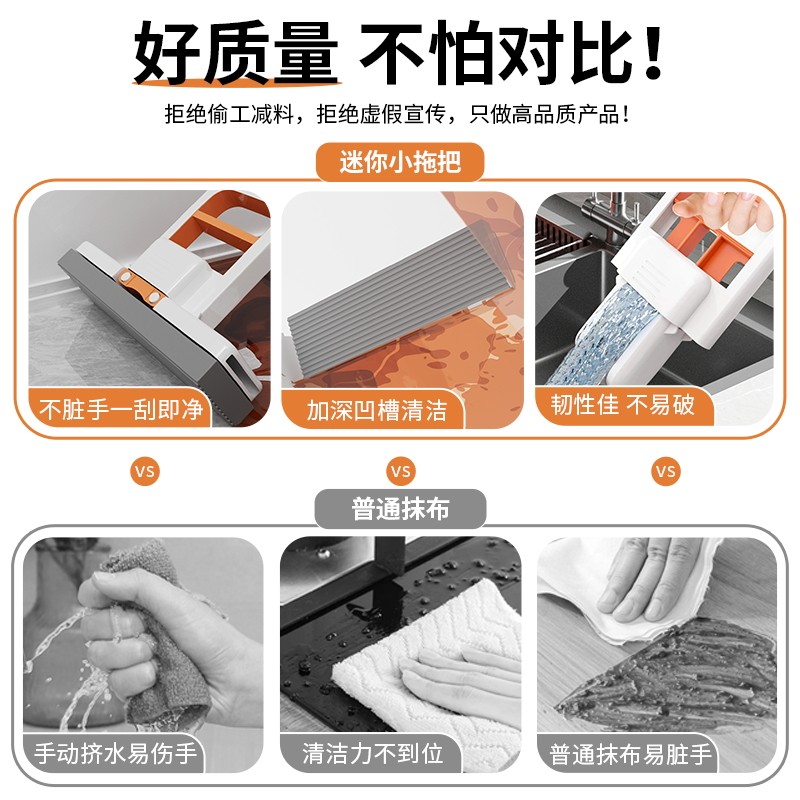 好质量 不怕对比！

拒绝偷工减料，拒绝虚假宣传，只做高品质产品！

迷你小拖把

不脏手一刮即净

加深凹槽清洁

韧性佳 不易破

VS

VS

VS

普通抹布

手动挤水易伤手

清洁力不到位

普通抹布易脏手