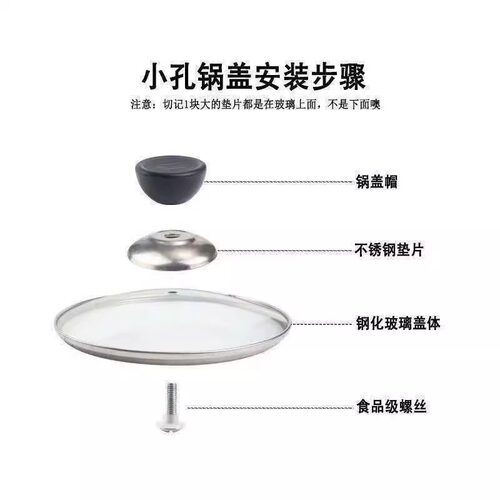 小孔锅盖安装步骤

注意：切记1块大的垫片都是在玻璃上面，不是下面噢

锅盖帽

不锈钢垫片

钢化玻璃盖体

食品级螺丝