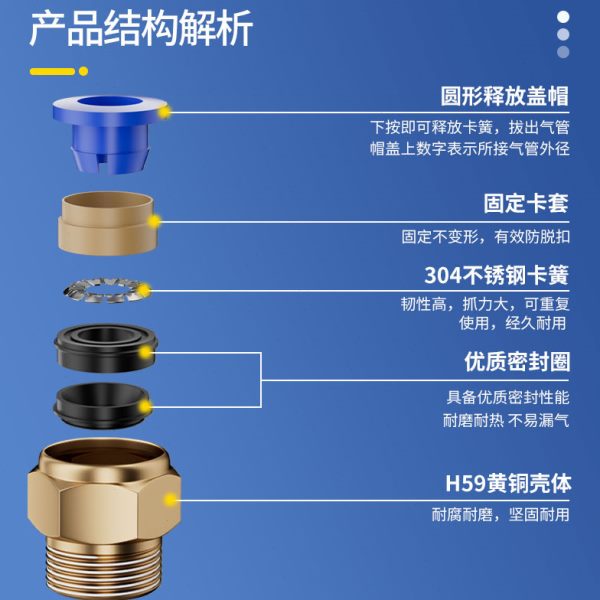 产品结构解析

圆形释放盖帽

下按即可释放卡簧，拔出气管
帽盖上数字表示所接气管外径

固定卡套

固定不变形，有效防脱扣

304不锈钢卡簧

韧性高，抓力大，可重复使用，经久耐用

优质密封圈

具备优质密封性能
耐磨耐热 不易漏气

H59黄铜壳体

耐腐耐磨，坚固耐用