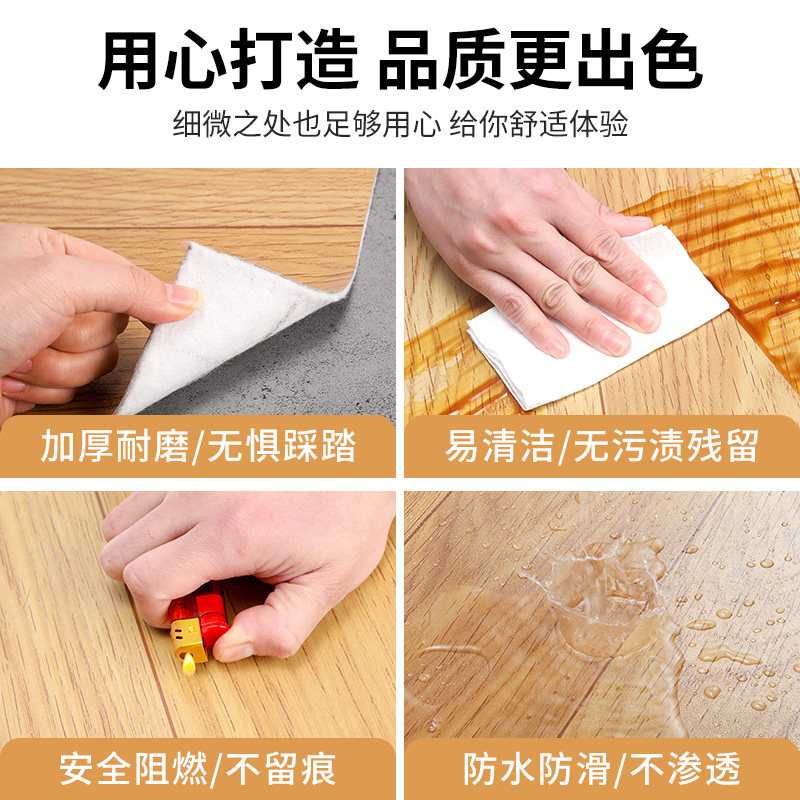 用心打造 品质更出色

细微之处也足够用心 给你舒适体验

加厚耐磨/无惧踩踏

易清洁/无污渍残留

安全阻燃/不留痕

防水防滑/不渗透