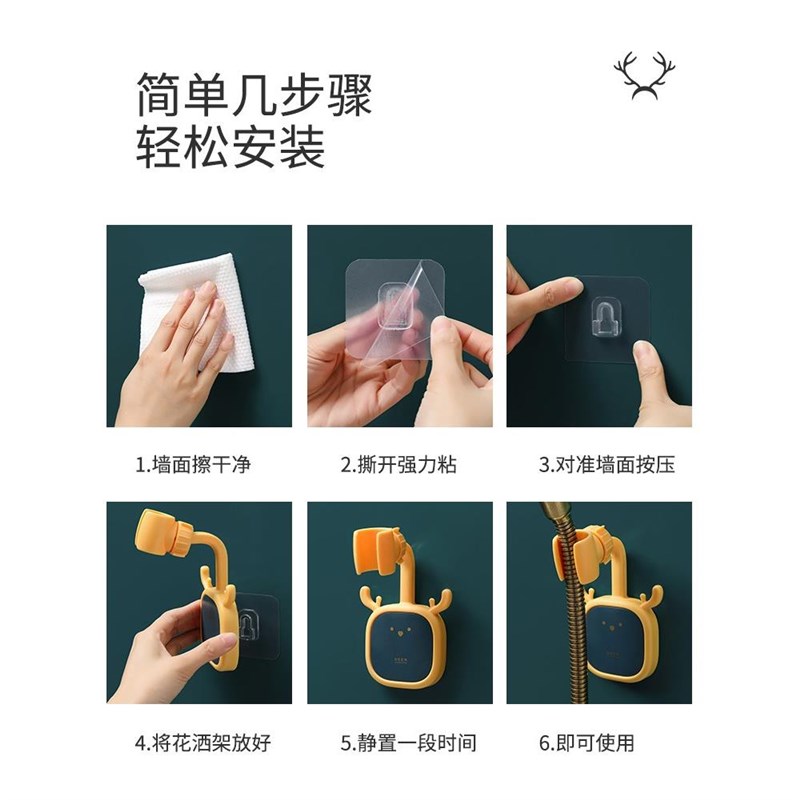 简单几步骤
轻松安装

1.墙面擦干净

2.撕开强力粘

3.对准墙面按压

4.将花洒架放好

5.静置一段时间

6.即可使用