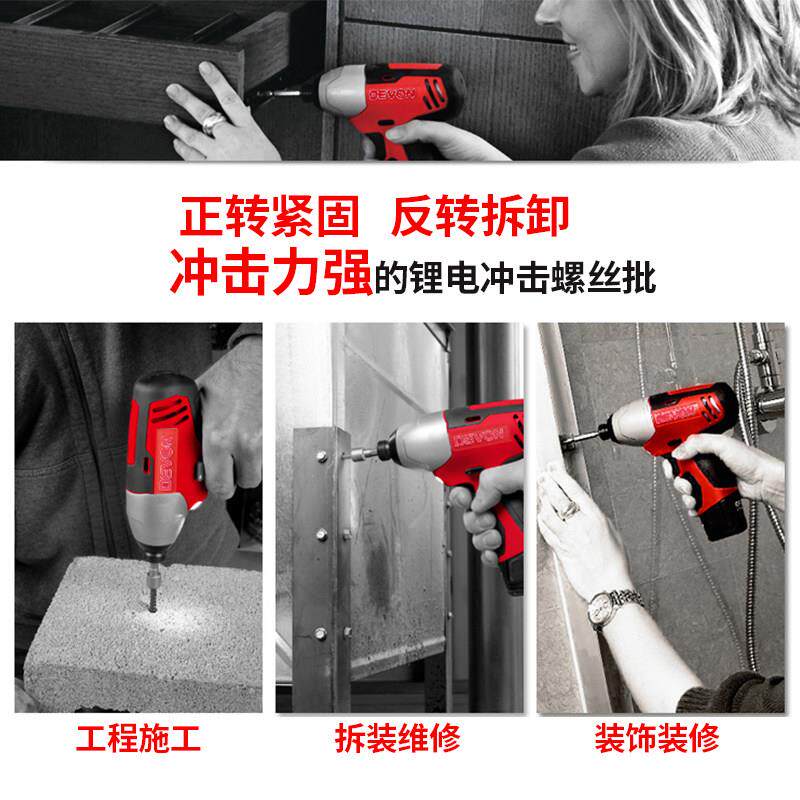 DEVON

正转紧固 反转拆卸
冲击力强的锂电冲击螺丝批

DEVON

DEVON

DEVON

工程施工

拆装维修

装饰装修