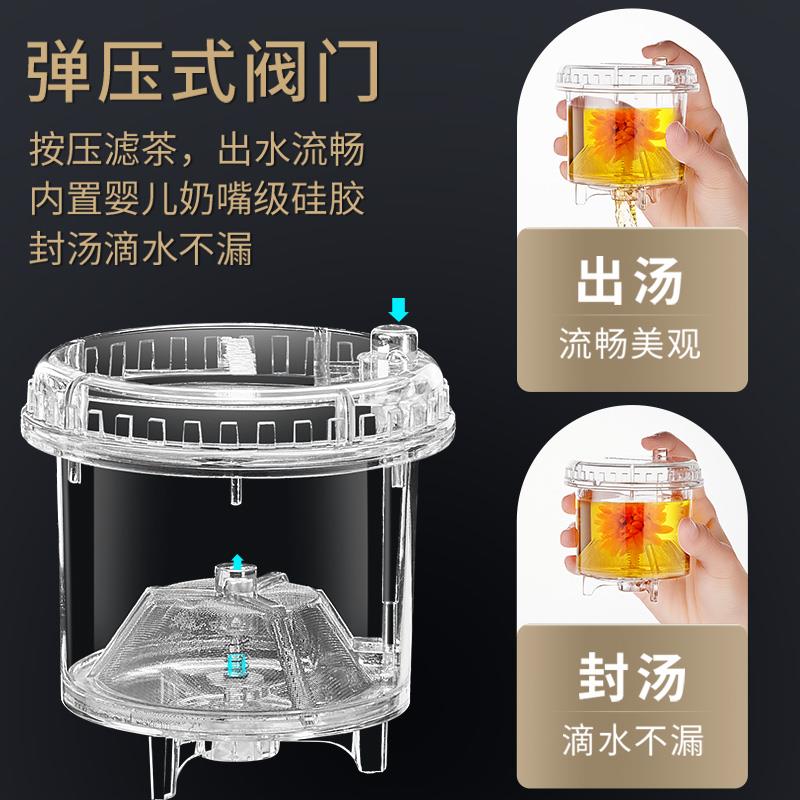 弹压式阀门

按压滤茶，出水流畅
内置婴儿奶嘴级硅胶
封汤滴水不漏

出汤
流畅美观

封汤
滴水不漏