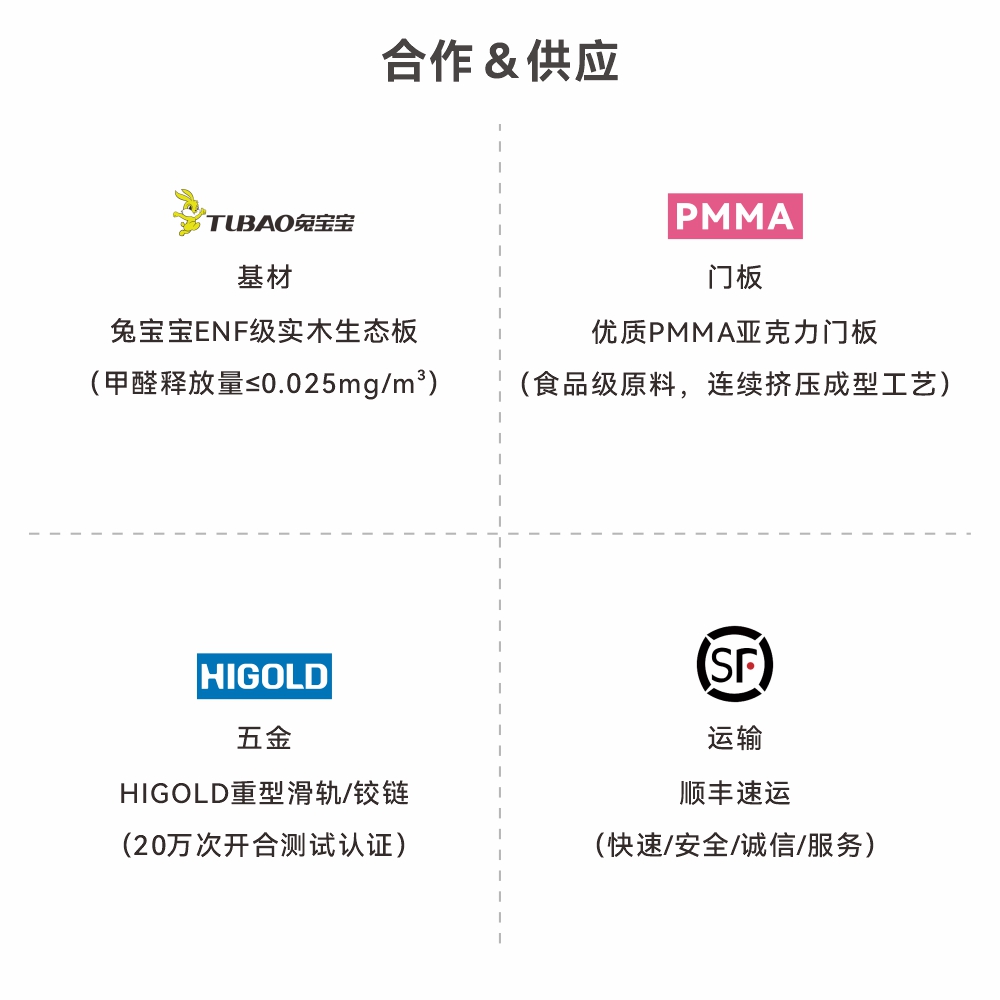 合作&供应

TUBAO兔宝宝
基材
兔宝宝ENF级实木生态板
（甲醛释放量≤0.025mg/m³）

PMMA
门板
优质PMMA亚克力门板
（食品级原料，连续挤压成型工艺）

HIGOLD
五金
HIGOLD重型滑轨/铰链
（20万次开合测试认证）

SF
运输
顺丰速运
（快速/安全/诚信/服务）