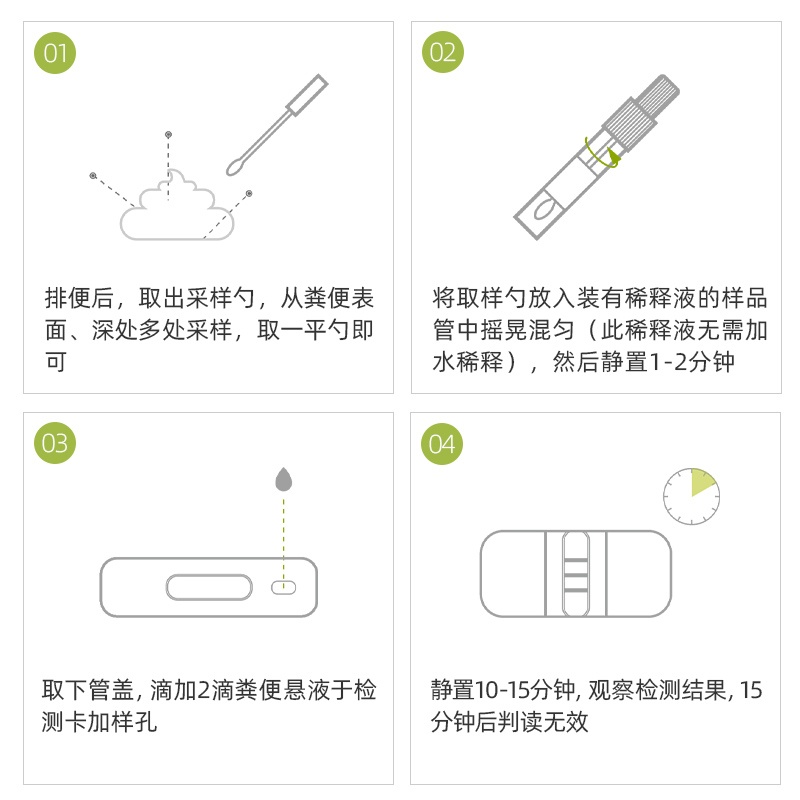 01

排便后，取出采样勺，从粪便表面、深处多处采样，取一平勺即可

02

将取样勺放入装有稀释液的样品管中摇晃混匀（此稀释液无需加水稀释），然后静置1-2分钟

03

取下管盖, 滴加2滴粪便悬液于检测卡加样孔

04

静置10-15分钟, 观察检测结果, 15分钟后判读无效