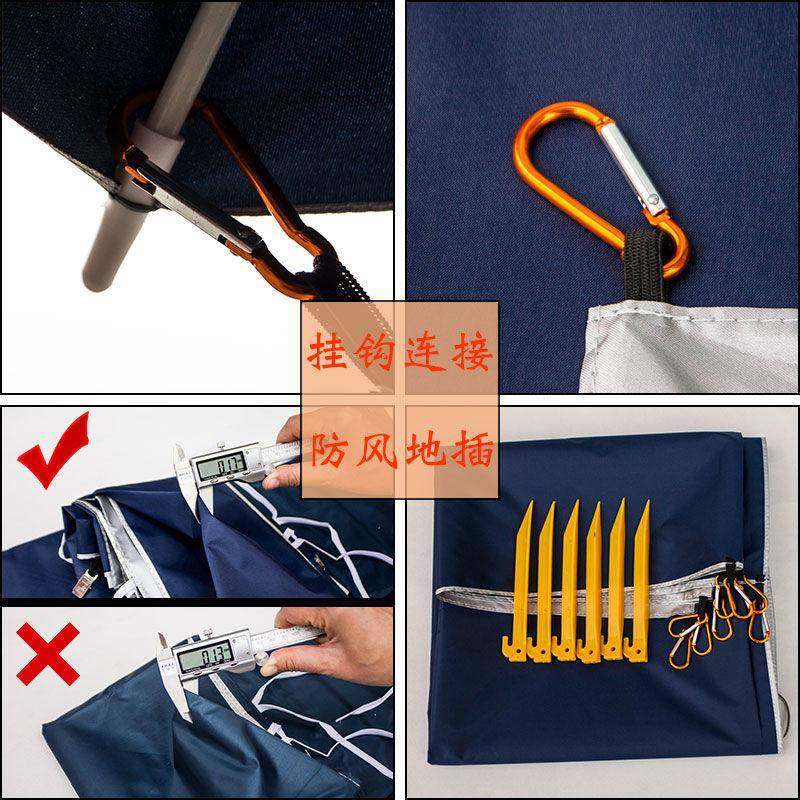 挂钩连接
防风地插
0.07
0.03