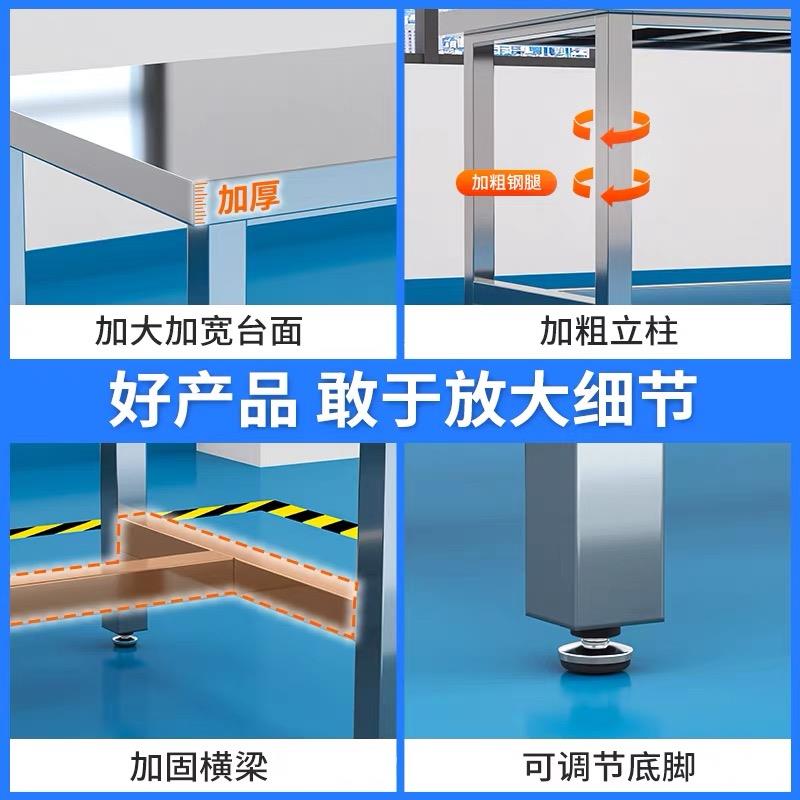 加厚

加大加宽台面

加粗钢腿

加粗立柱

好产品 敢于放大细节

加固横梁

可调节底脚