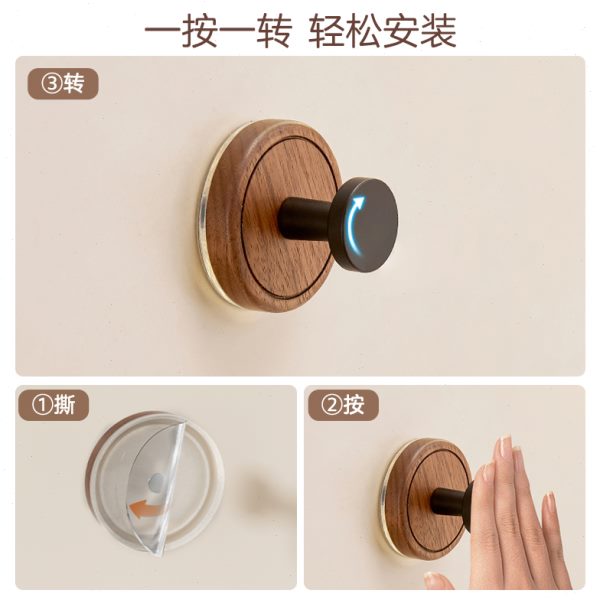 一按一转 轻松安装

③转

①撕

②按