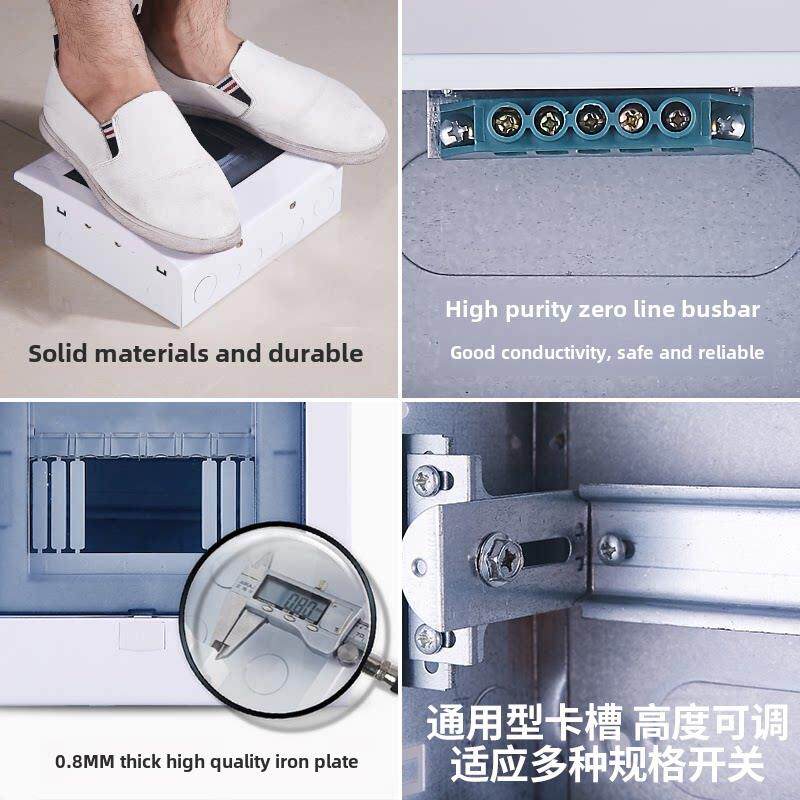 Solid materials and durable

High purity zero line busbar

Good conductivity, safe and reliable

0.80

0.8MM thick high quality iron plate

通用型卡槽 高度可调
适应多种规格开关