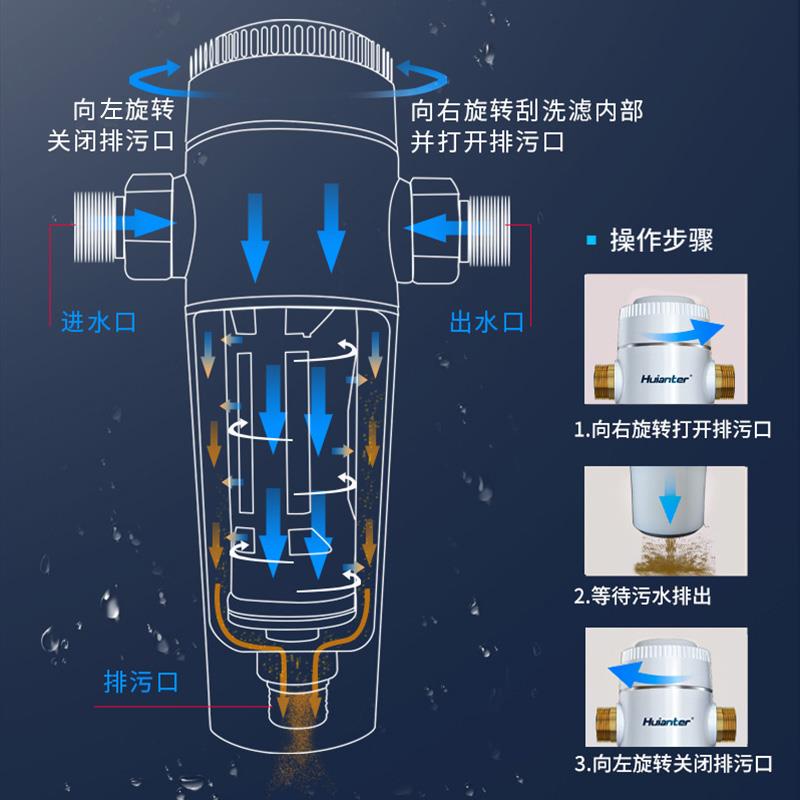 向左旋转
关闭排污口

向右旋转刮洗滤内部
并打开排污口

进水口

出水口

排污口

操作步骤

Huianter

1.向右旋转打开排污口

2.等待污水排出

Huianter

3.向左旋转关闭排污口