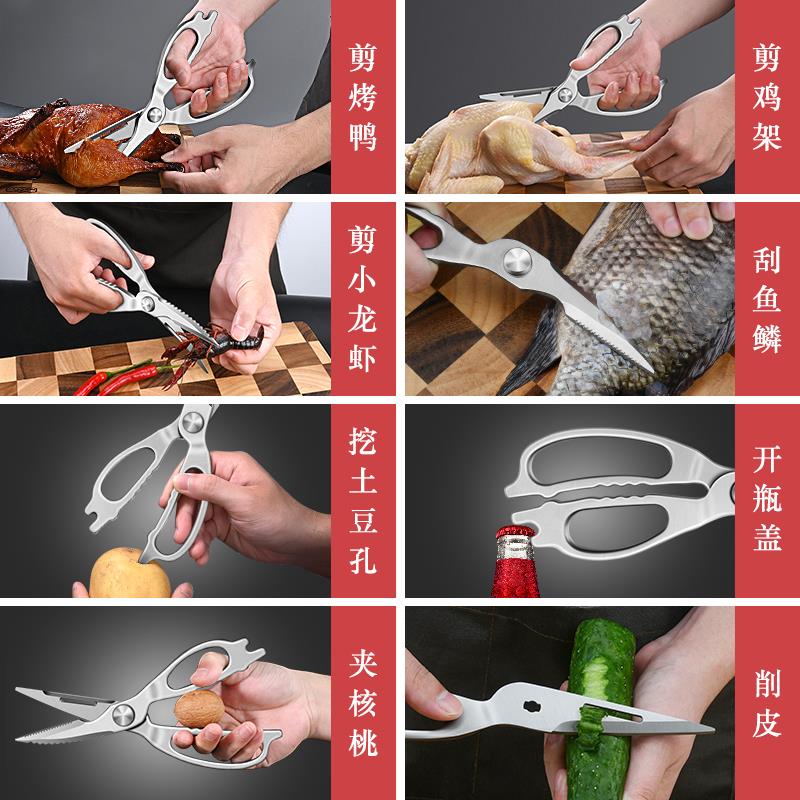 剪烤鸭

剪鸡架

剪小龙虾

刮鱼鳞

挖土豆孔

开瓶盖

夹核桃

削皮