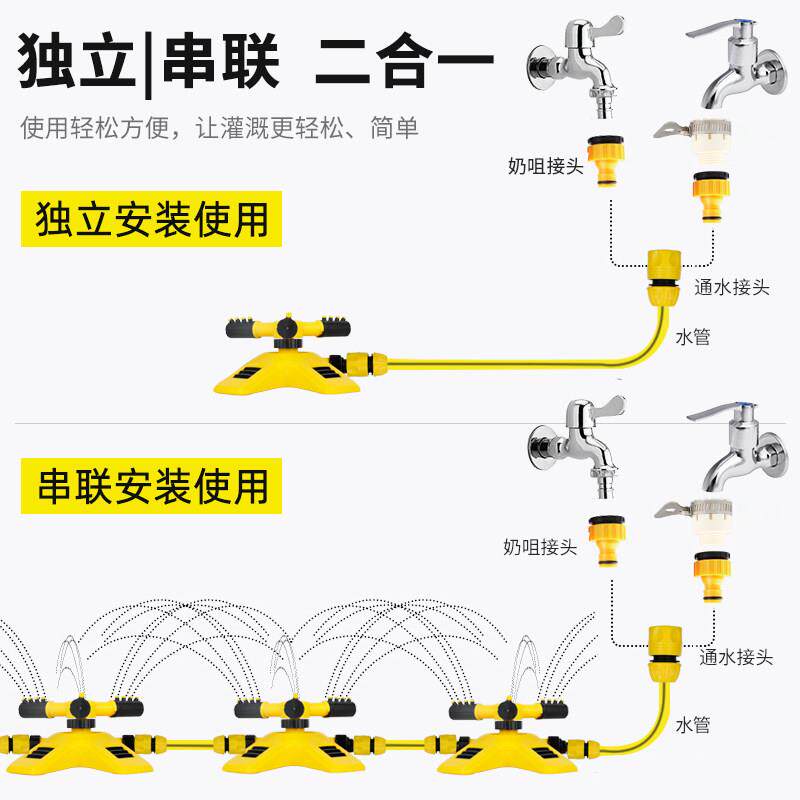 独立|串联 二合一

使用轻松方便，让灌溉更轻松、简单

独立安装使用

奶咀接头

通水接头

水管

串联安装使用

奶咀接头

通水接头

水管