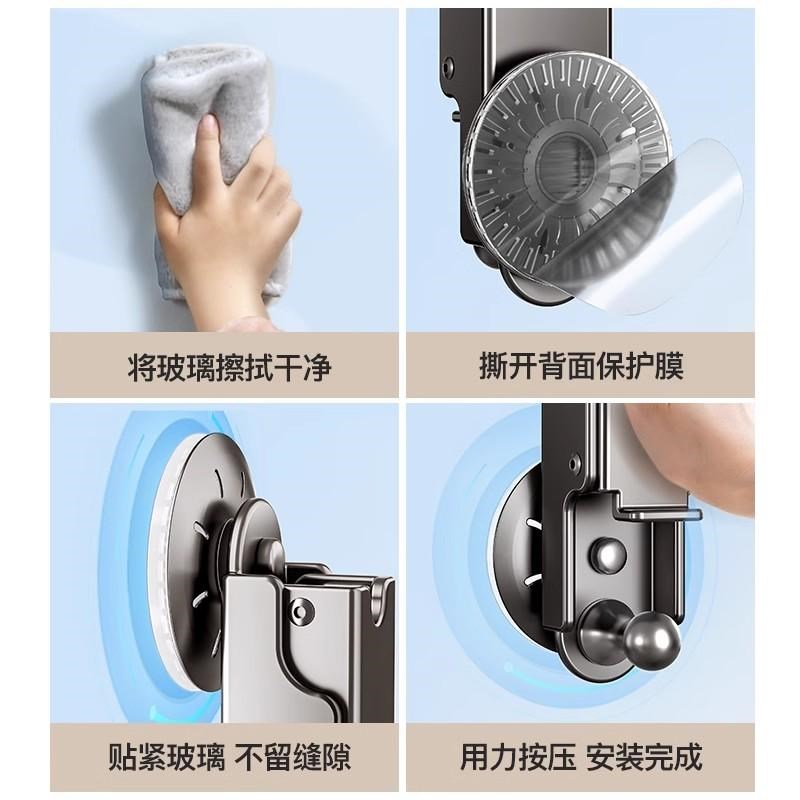 将玻璃擦拭干净

撕开背面保护膜

贴紧玻璃 不留缝隙

用力按压 安装完成