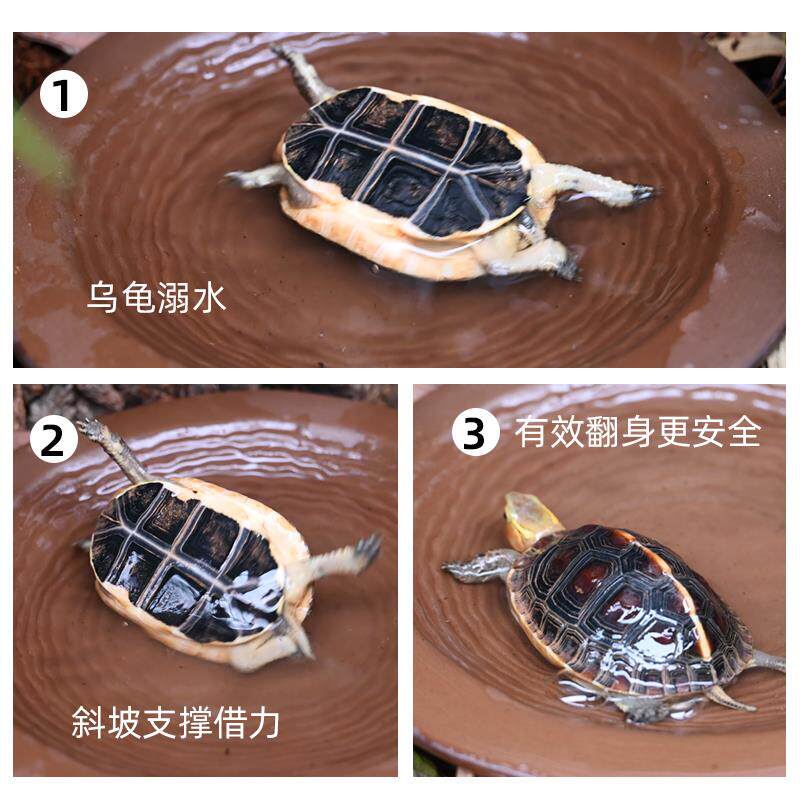 1
乌龟溺水

2
斜坡支撑借力

3 有效翻身更安全