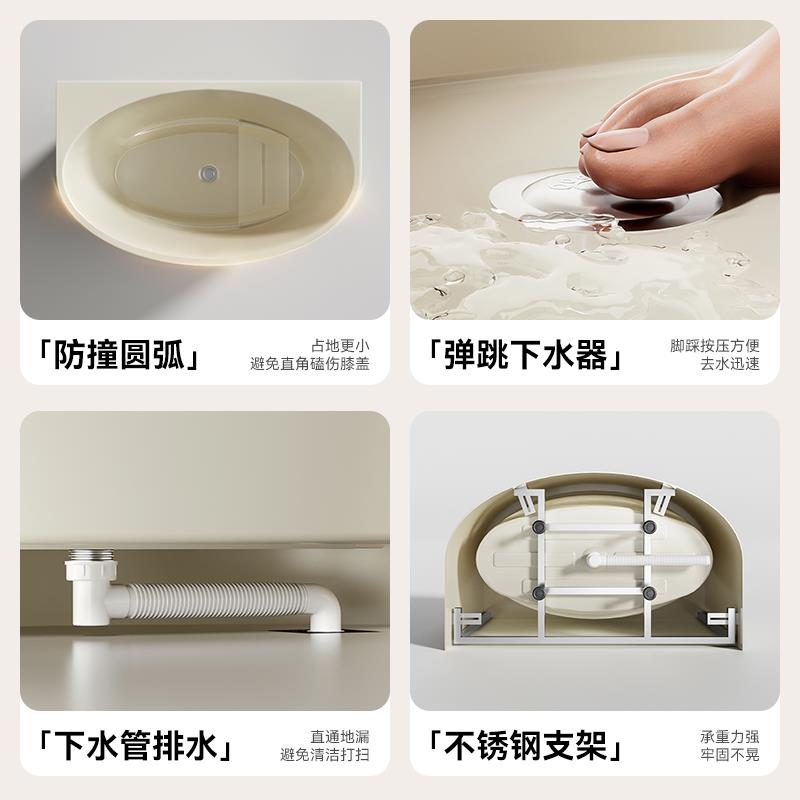 「防撞圆弧」
占地更小
避免直角磕伤膝盖

「弹跳下水器」
脚踩按压方便
去水迅速

「下水管排水」
直通地漏
避免清洁打扫

「不锈钢支架」
承重力强
牢固不晃