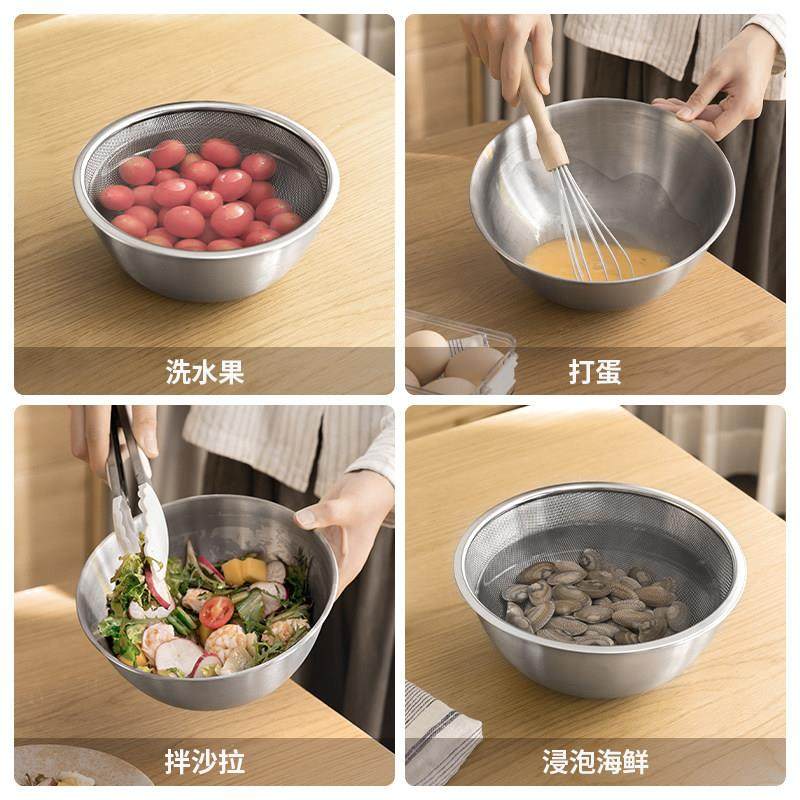 洗水果

打蛋

拌沙拉

浸泡海鲜