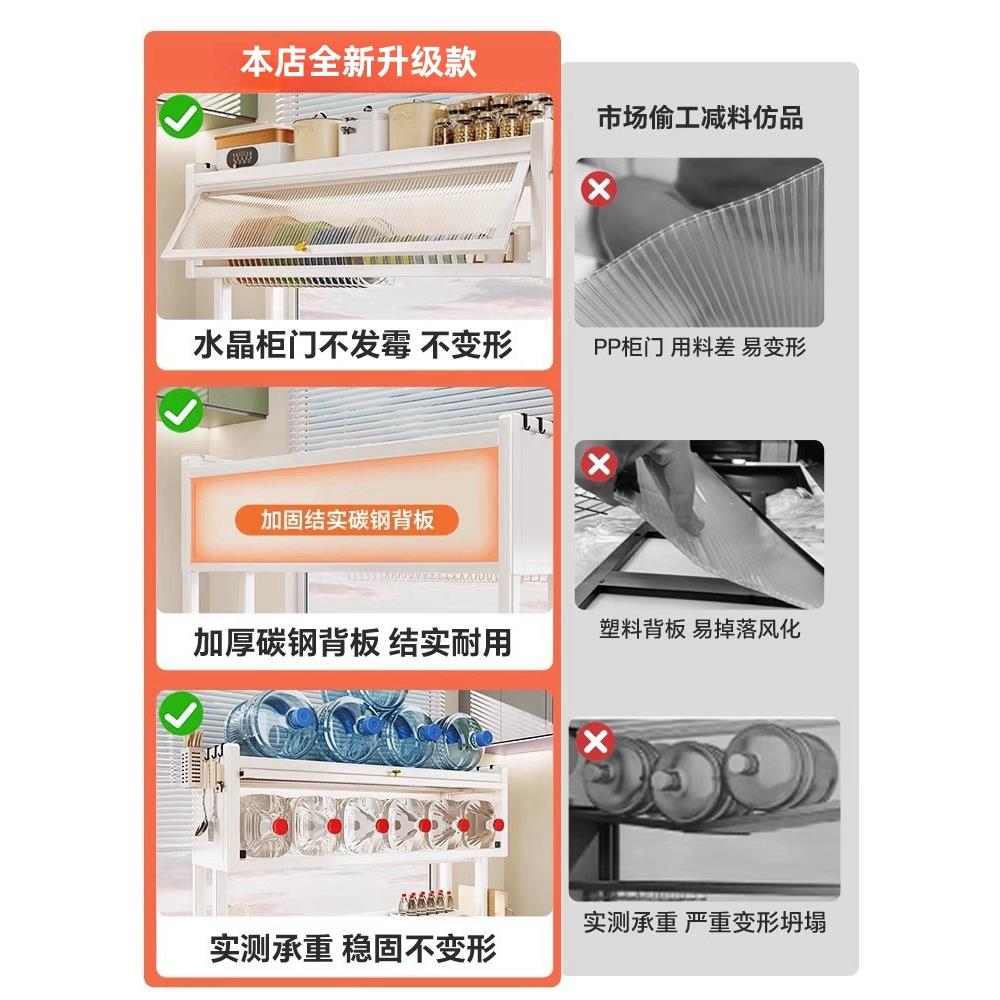 本店全新升级款

水晶柜门不发霉 不变形

加固结实碳钢背板

加厚碳钢背板 结实耐用

实测承重 稳固不变形

市场偷工减料仿品

PP柜门 用料差 易变形

塑料背板 易掉落风化

实测承重 严重变形坍塌