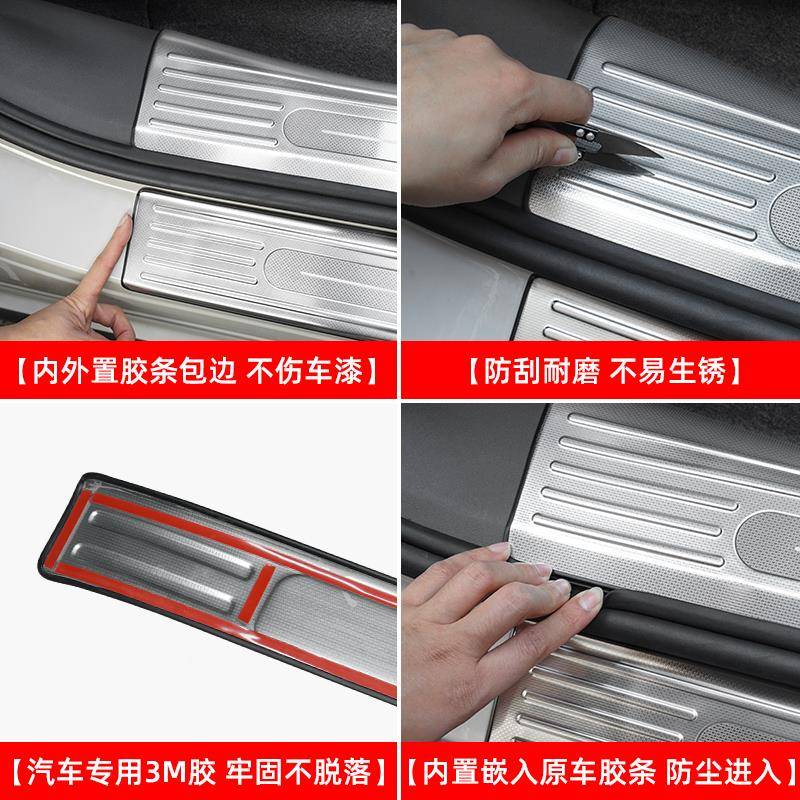 【内外置胶条包边 不伤车漆】

【防刮耐磨 不易生锈】

【汽车专用3M胶 牢固不脱落】

【内置嵌入原车胶条 防尘进入】